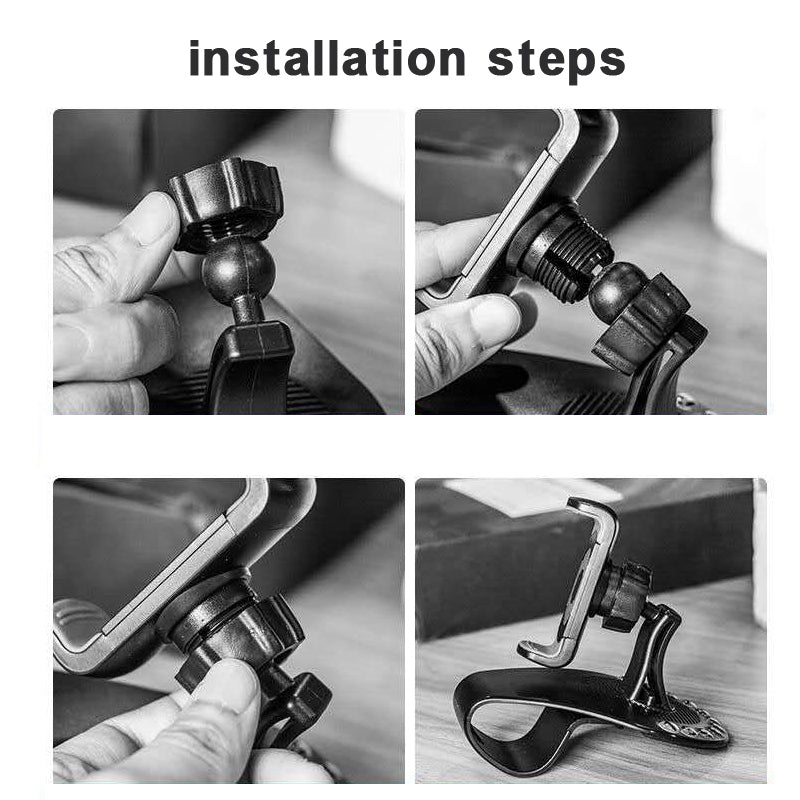 installation steps