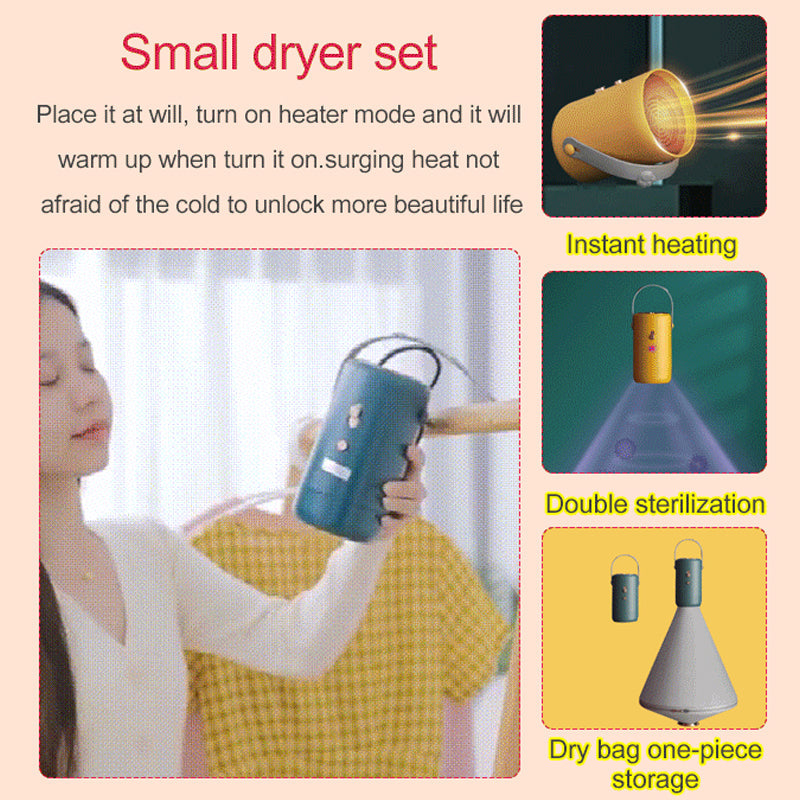 Small dryer set

Place it at will, turn on heater mode and it will warm up when turn it on.surging heat not afraid of the cold to unlock more beautiful life

Instant heating

Double sterilization

Dry bag one-piece storage