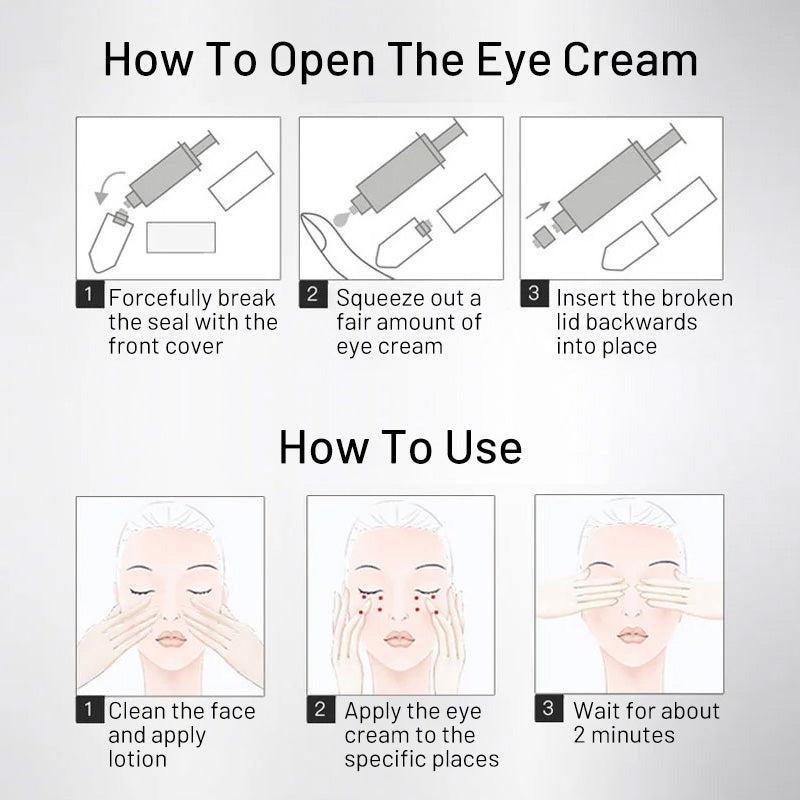 How To Open The Eye Cream

1 Forcefully break the seal with the front cover

2 Squeeze out a fair amount of eye cream

3 Insert the broken lid backwards into place

How To Use

1 Clean the face and apply lotion

2 Apply the eye cream to the specific places

3 Wait for about 2 minutes