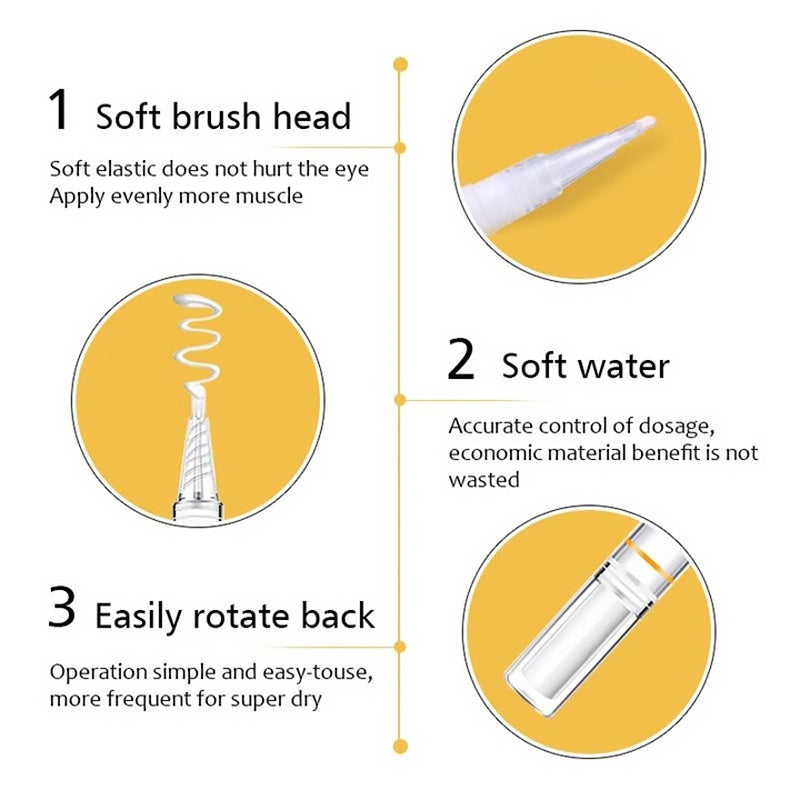 1 Soft brush head

Soft elastic does not hurt the eye
Apply evenly more muscle

2 Soft water

Accurate control of dosage, economic material benefit is not wasted

3 Easily rotate back

Operation simple and easy-touse, more frequent for super dry