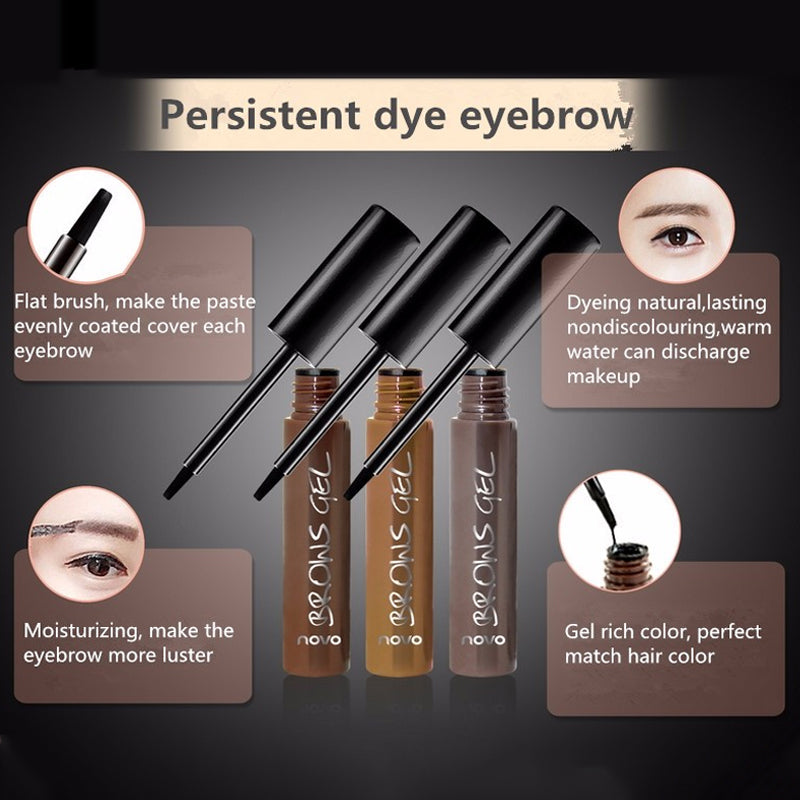 Persistent dye eyebrow

Flat brush, make the paste evenly coated cover each eyebrow

Dyeing natural,lasting nondiscolouring,warm water can discharge makeup

BROWS GEL
novo

BROWS GEL
novo

BROWS GEL
novo

Moisturizing, make the eyebrow more luster

Gel rich color, perfect match hair color