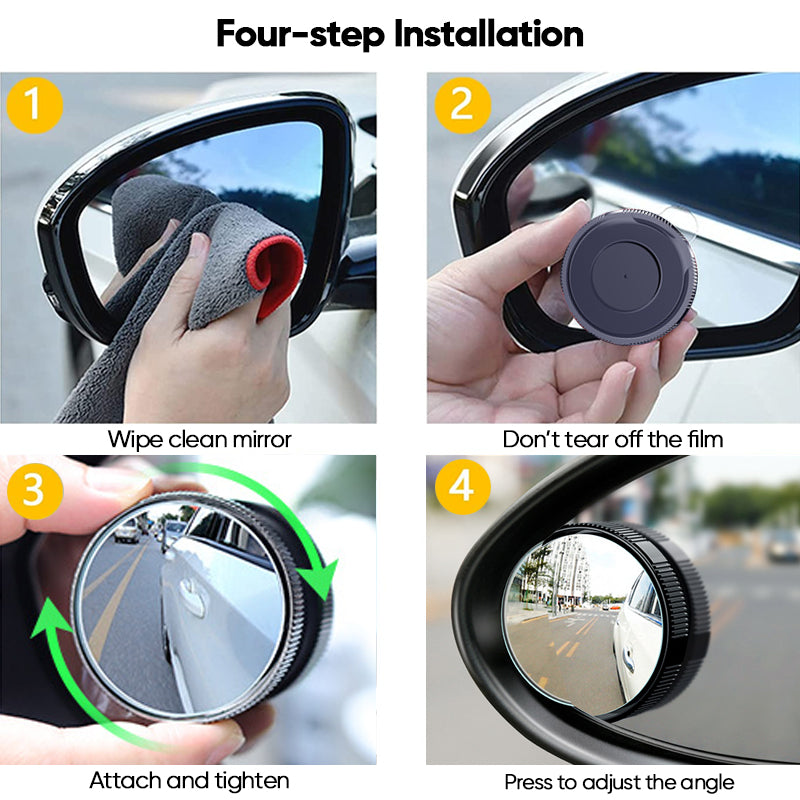 Four-step Installation

1

Wipe clean mirror

2

Don't tear off the film

3

Attach and tighten

4

Press to adjust the angle