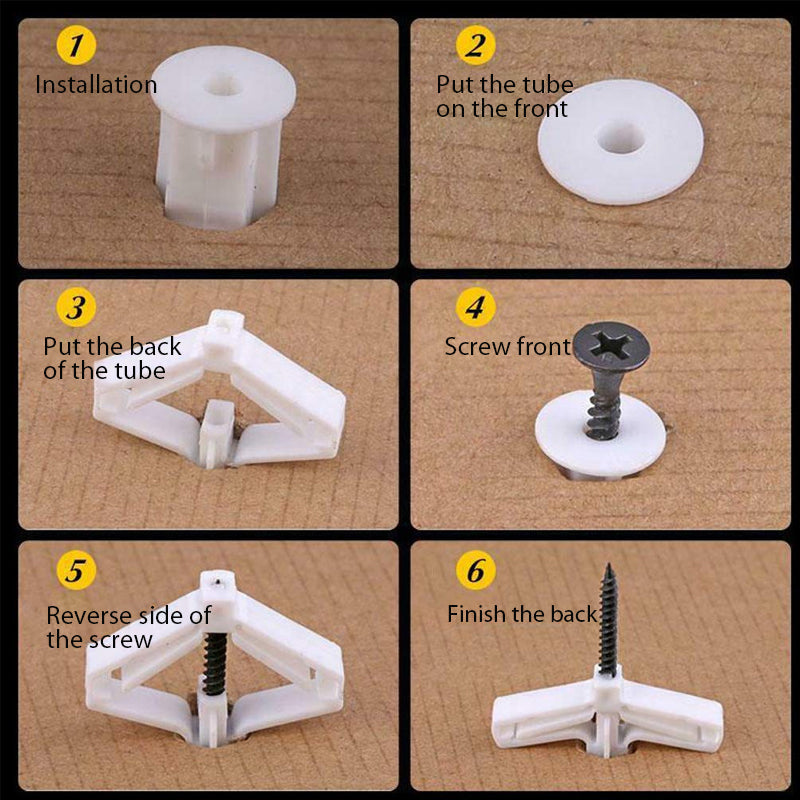 1
Installation

2
Put the tube on the front

3
Put the back of the tube

4
Screw front

5
Reverse side of the screw

6
Finish the back