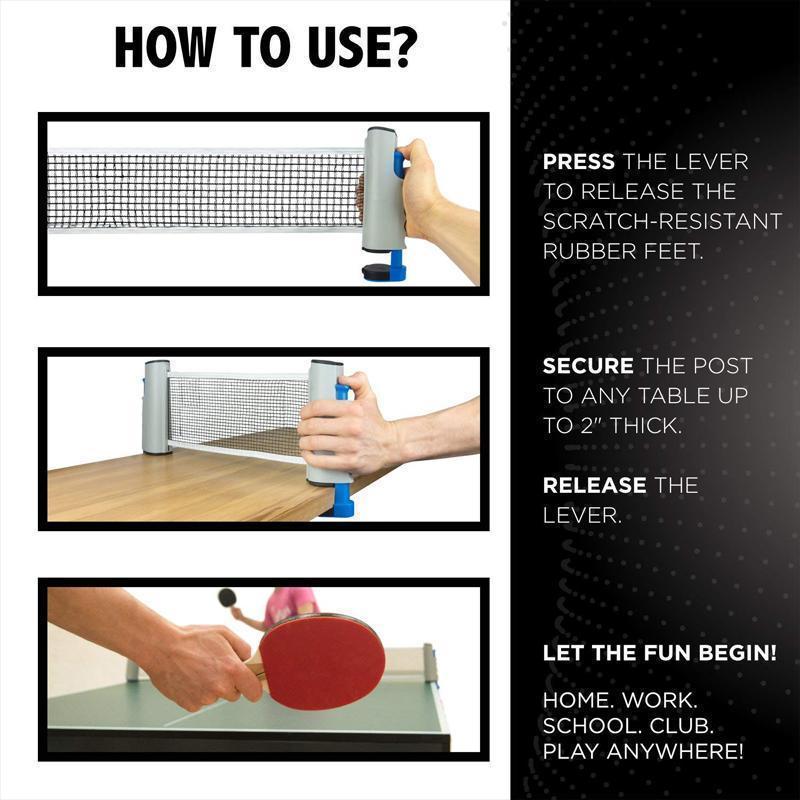 HOW TO USE?

PRESS THE LEVER TO RELEASE THE SCRATCH-RESISTANT RUBBER FEET.

SECURE THE POST TO ANY TABLE UP TO 2" THICK.

RELEASE THE LEVER.

LET THE FUN BEGIN!

HOME. WORK. SCHOOL. CLUB. PLAY ANYWHERE!