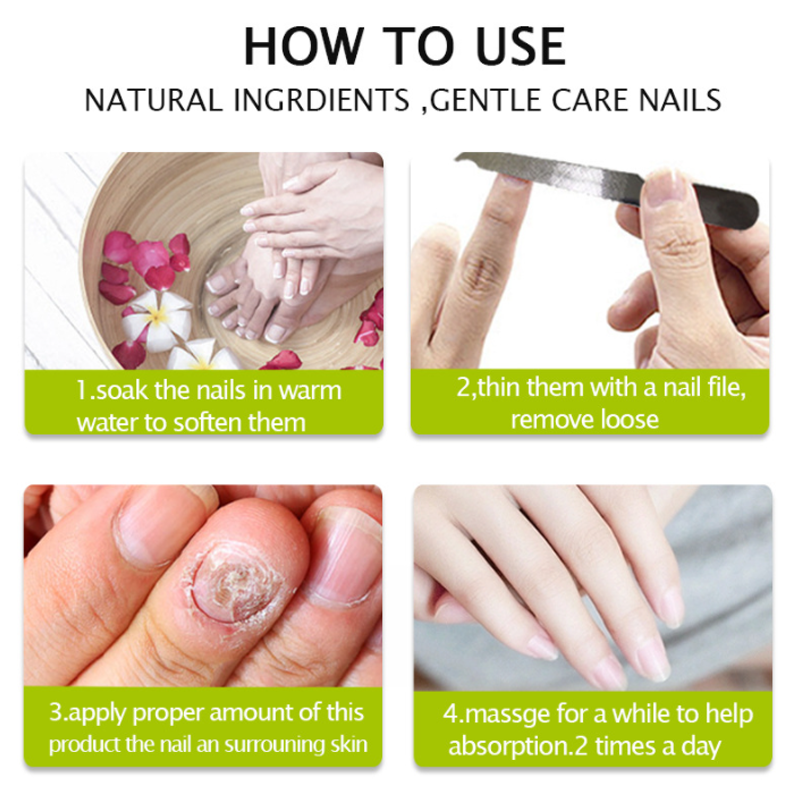 HOW TO USE

NATURAL INGRDIENTS ,GENTLE CARE NAILS

1.soak the nails in warm water to soften them

2,thin them with a nail file, remove loose

3.apply proper amount of this product the nail an surrouning skin

4.massge for a while to help absorption.2 times a day