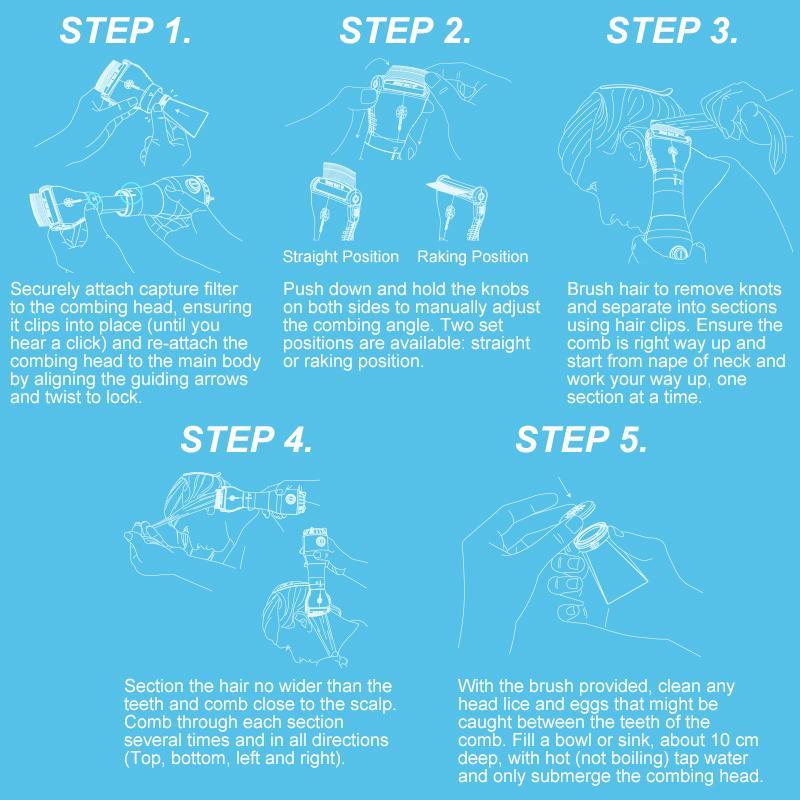 STEP 1.

Securely attach capture filter to the combing head, ensuring it clips into place (until you hear a click) and re-attach the combing head to the main body by aligning the guiding arrows and twist to lock.

STEP 2.

Straight Position

Raking Position

Push down and hold the knobs on both sides to manually adjust the combing angle. Two set positions are available: straight or raking position.

STEP 3.

Brush hair to remove knots and separate into sections using hair clips. Ensure the comb is right way up and start from nape of neck and work your way up, one section at a time.

STEP 4.

Section the hair no wider than the teeth and comb close to the scalp. Comb through each section several times and in all directions (Top, bottom, left and right).

STEP 5.

With the brush provided, clean any head lice and eggs that might be caught between the teeth of the comb. Fill a bowl or sink, about 10 cm deep, with hot (not boiling) tap water and only submerge the combing head.