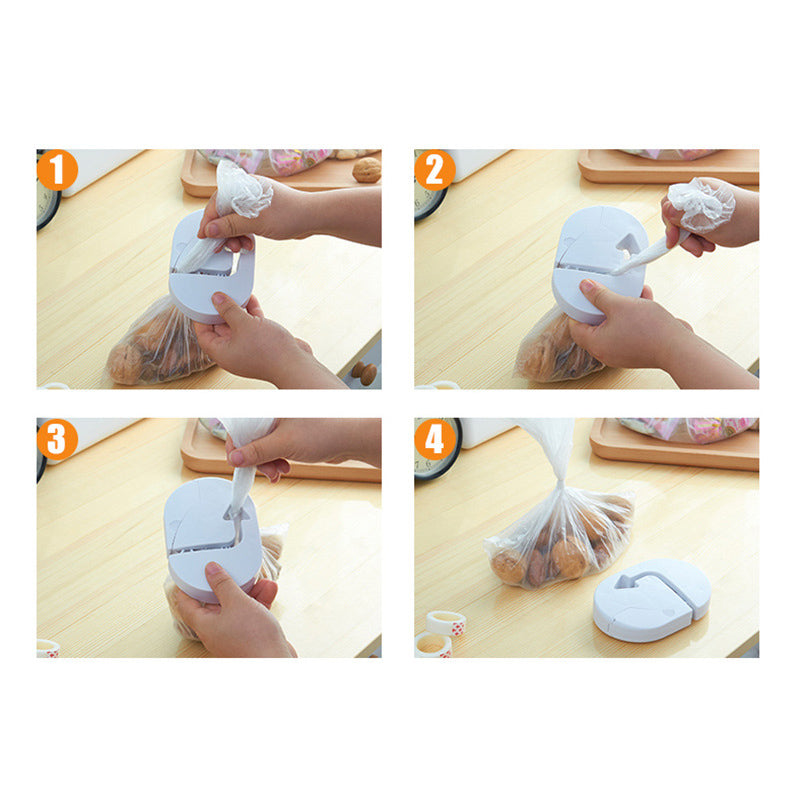 1

2

3

4