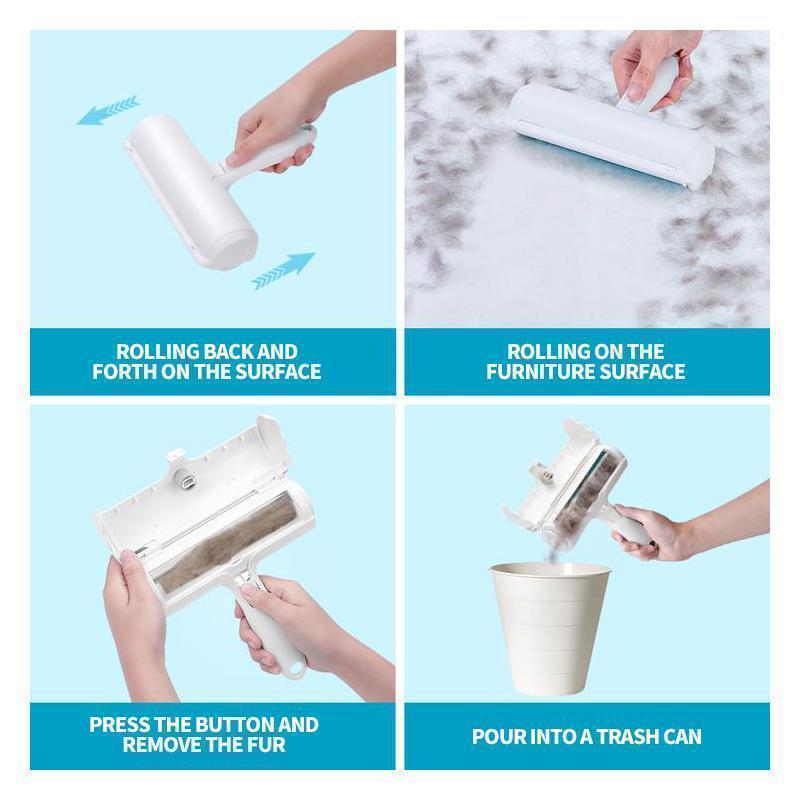 ROLLING BACK AND FORTH ON THE SURFACE

ROLLING ON THE FURNITURE SURFACE

PRESS THE BUTTON AND REMOVE THE FUR

POUR INTO A TRASH CAN