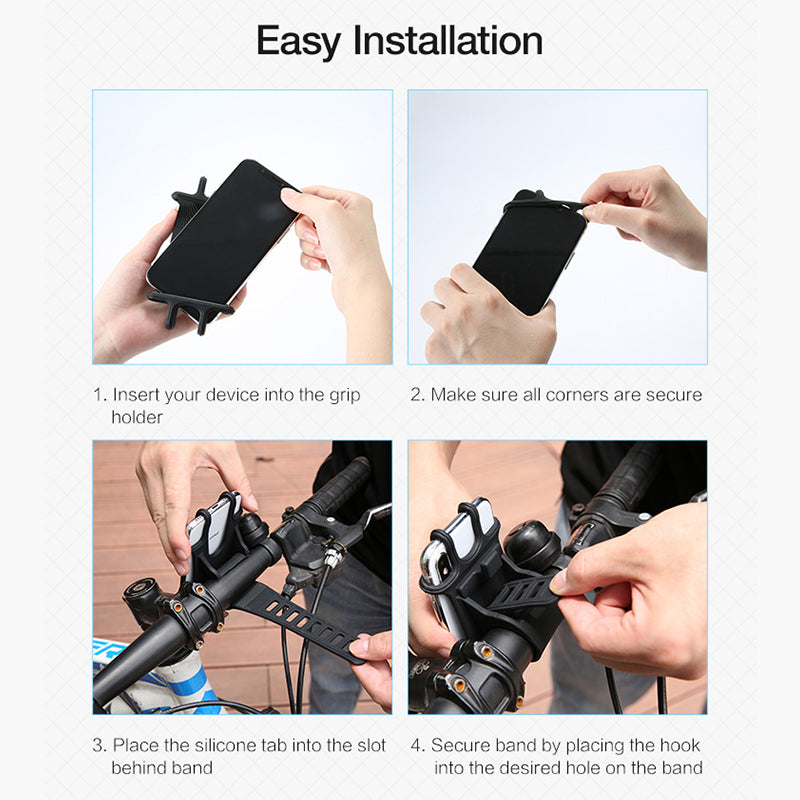 Easy Installation

1. Insert your device into the grip holder

2. Make sure all corners are secure

3. Place the silicone tab into the slot behind band

4. Secure band by placing the hook into the desired hole on the band