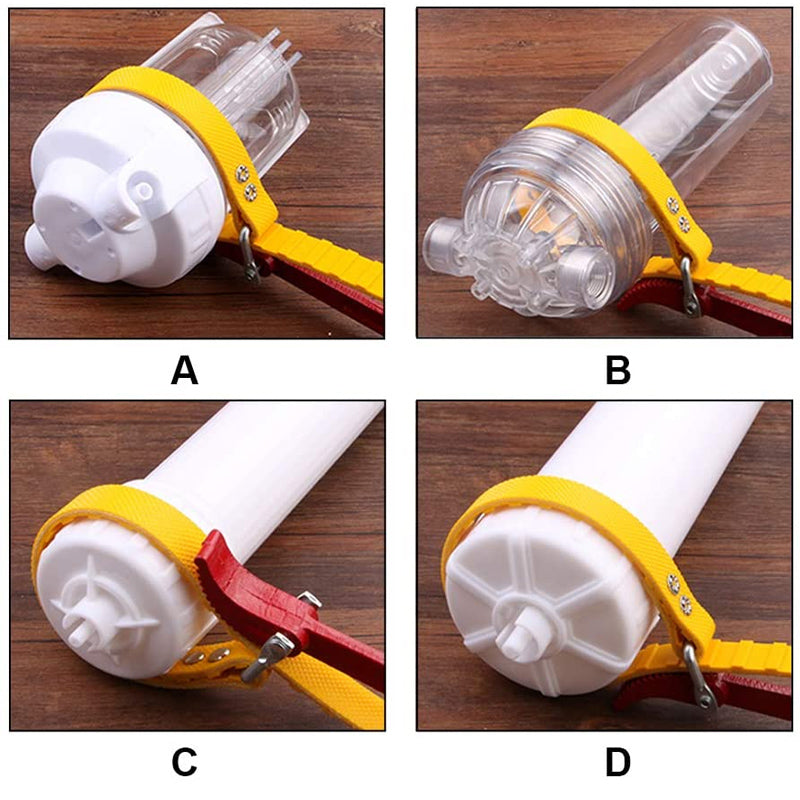 A

B

C

D