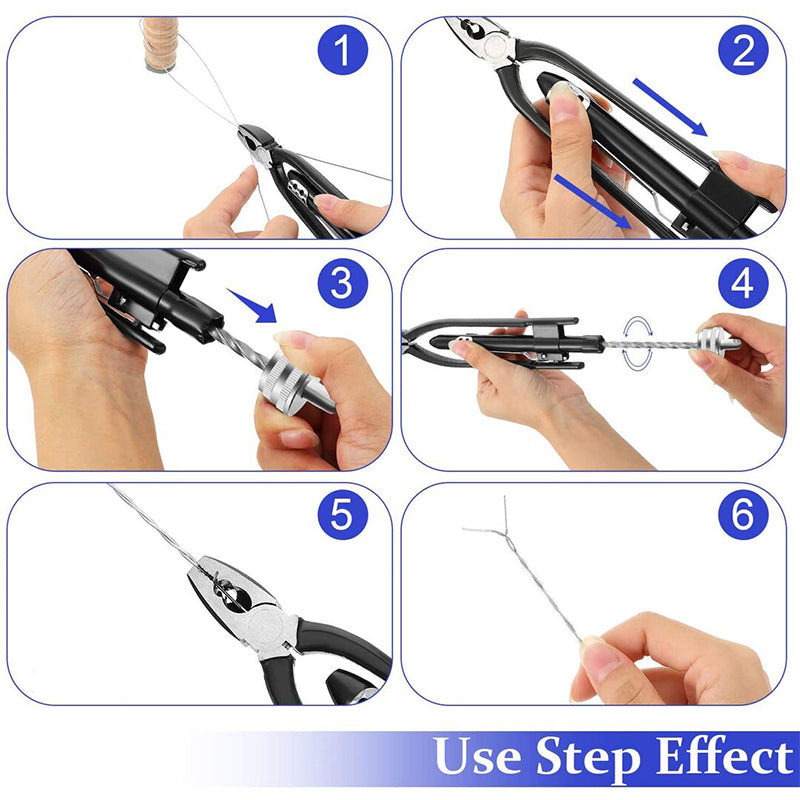 1

2

3

4

5

6

Use Step Effect