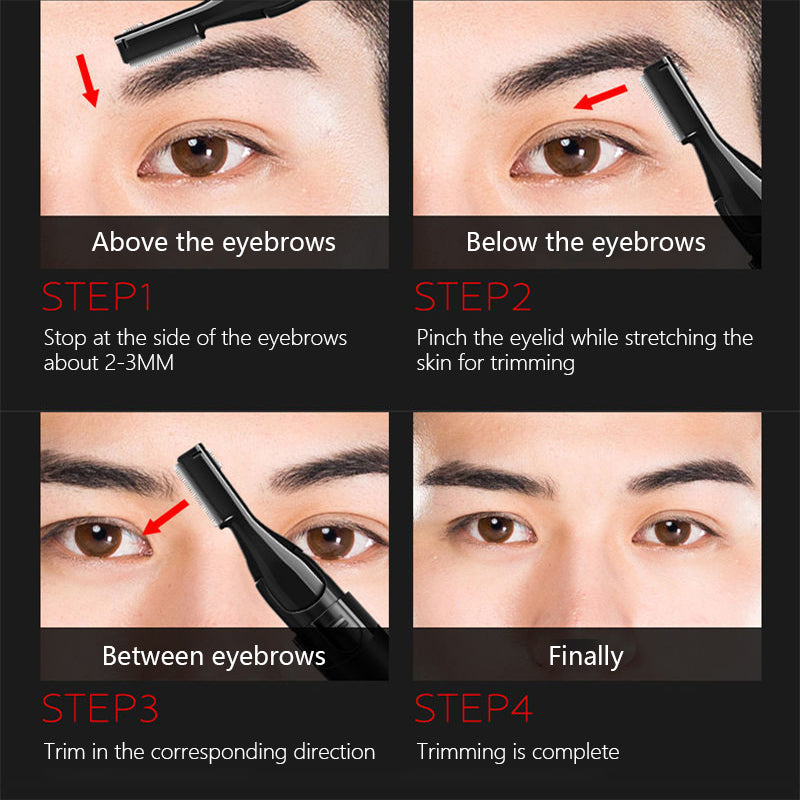 Above the eyebrows

STEP1

Stop at the side of the eyebrows about 2-3MM

Below the eyebrows

STEP2

Pinch the eyelid while stretching the skin for trimming

Between eyebrows

STEP3

Trim in the corresponding direction

Finally

STEP4

Trimming is complete