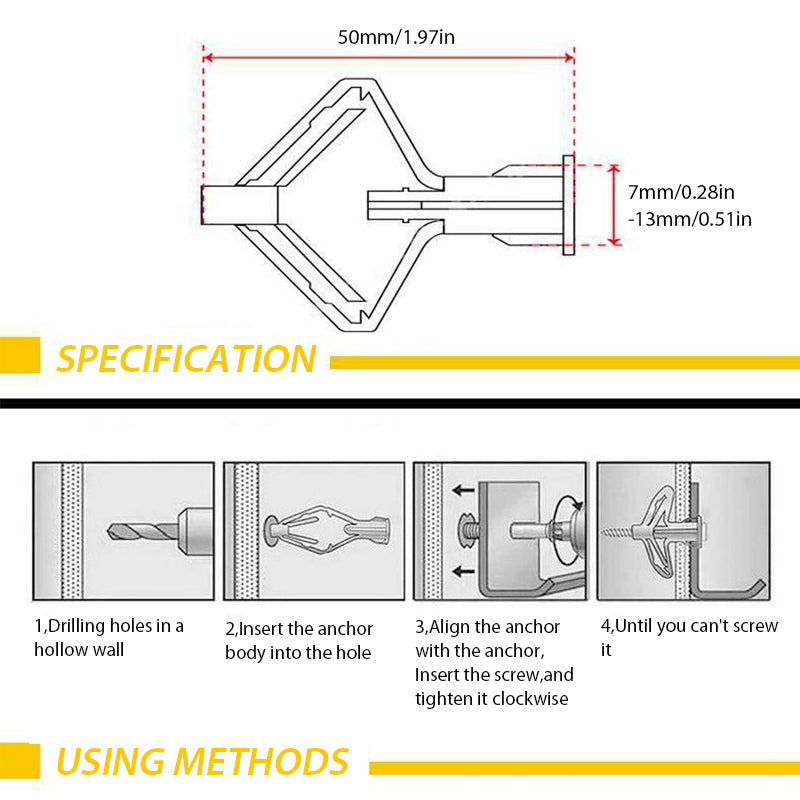 50mm/1.97in

7mm/0.28in
-13mm/0.51in

SPECIFICATION

1,Drilling holes in a hollow wall

2,Insert the anchor body into the hole

3,Align the anchor with the anchor, Insert the screw,and tighten it clockwise

4,Until you can't screw it

USING METHODS