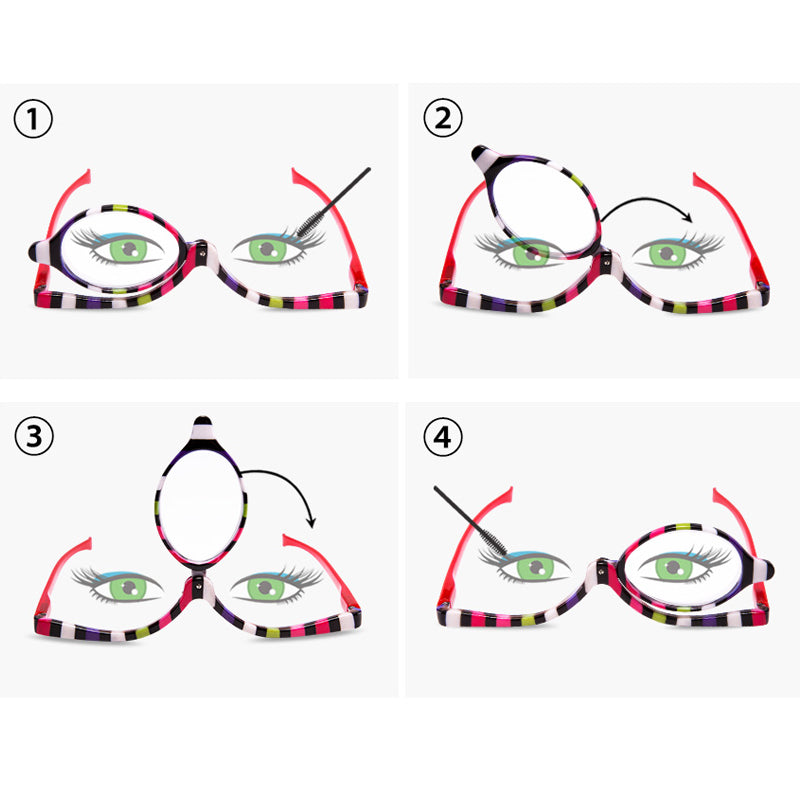 ①

②

③

④