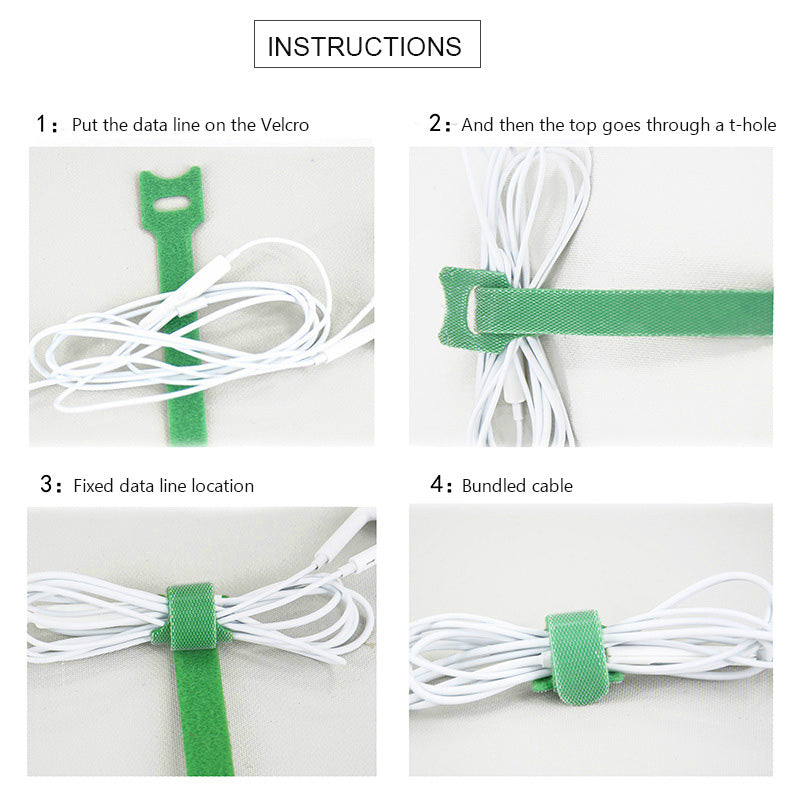 INSTRUCTIONS

1: Put the data line on the Velcro

2: And then the top goes through a t-hole

3: Fixed data line location

4: Bundled cable