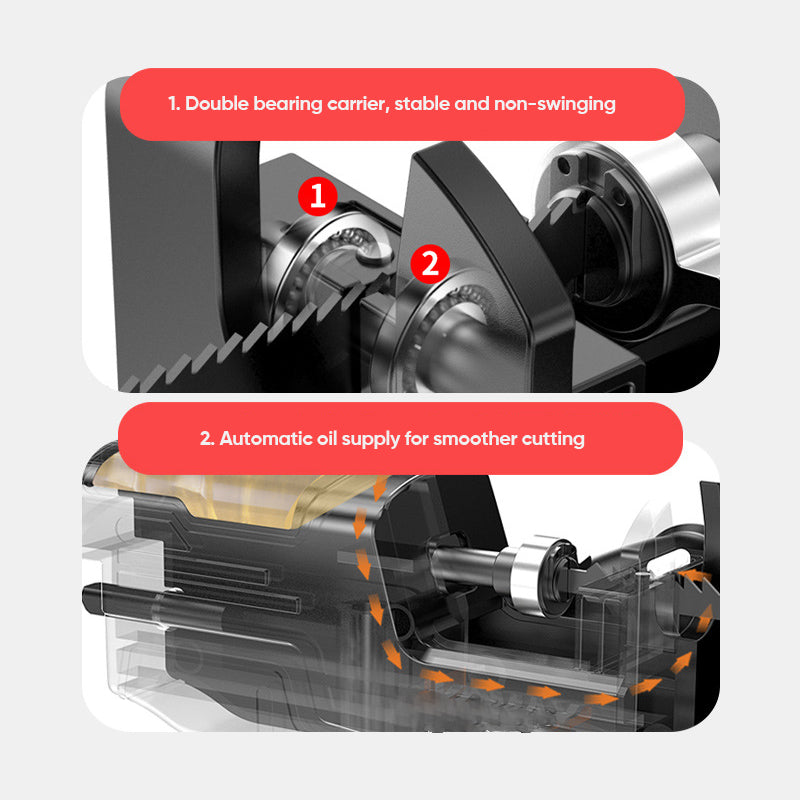 1. Double bearing carrier, stable and non-swinging

1

2

2. Automatic oil supply for smoother cutting