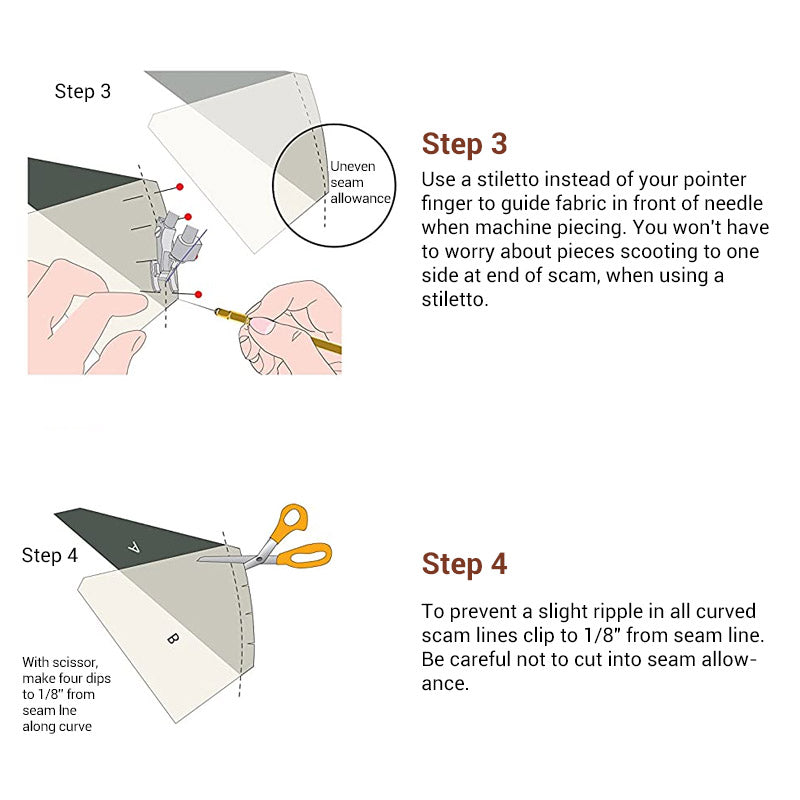 Step 3

Uneven seam allowance

Step 3
Use a stiletto instead of your pointer finger to guide fabric in front of needle when machine piecing. You won't have to worry about pieces scooting to one side at end of scam, when using a stiletto.

Step 4

A

B

With scissor, make four dips to 1/8" from seam lne along curve

Step 4
To prevent a slight ripple in all curved scam lines clip to 1/8" from seam line. Be careful not to cut into seam allowance.