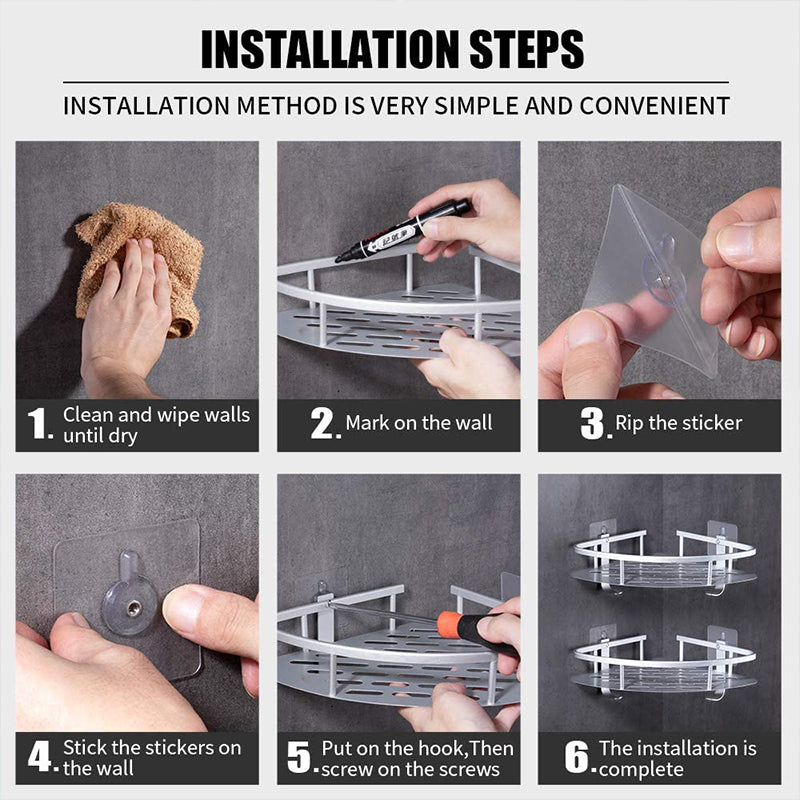 INSTALLATION STEPS

INSTALLATION METHOD IS VERY SIMPLE AND CONVENIENT

1. Clean and wipe walls until dry

2. Mark on the wall

3. Rip the sticker

4. Stick the stickers on the wall

5. Put on the hook,Then screw on the screws

6. The installation is complete