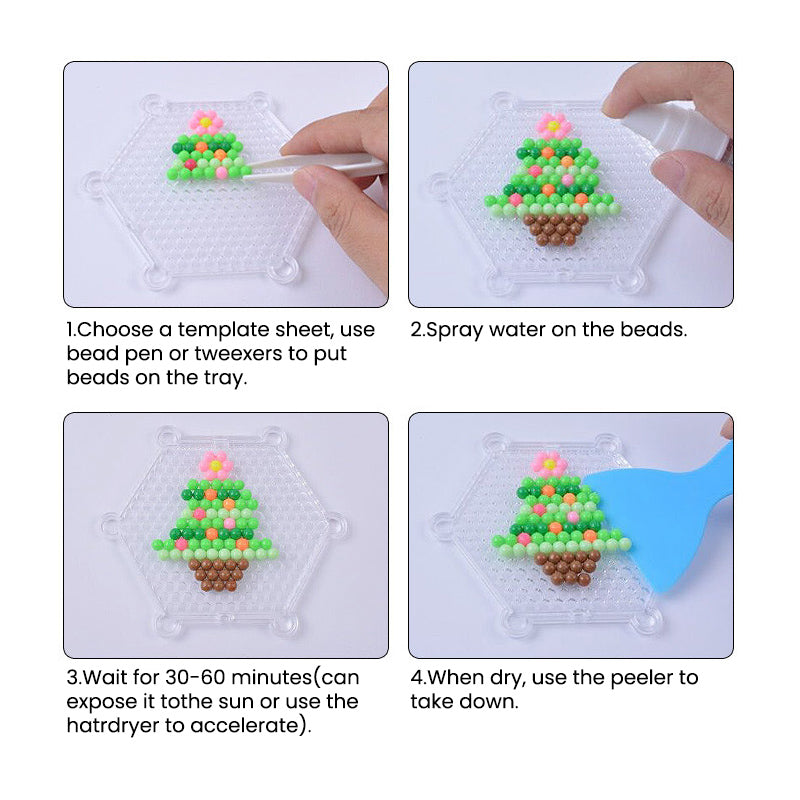 1.Choose a template sheet, use bead pen or tweexers to put beads on the tray.

2.Spray water on the beads.

3.Wait for 30-60 minutes(can expose it tothe sun or use the hatrdryer to accelerate).

4.When dry, use the peeler to take down.