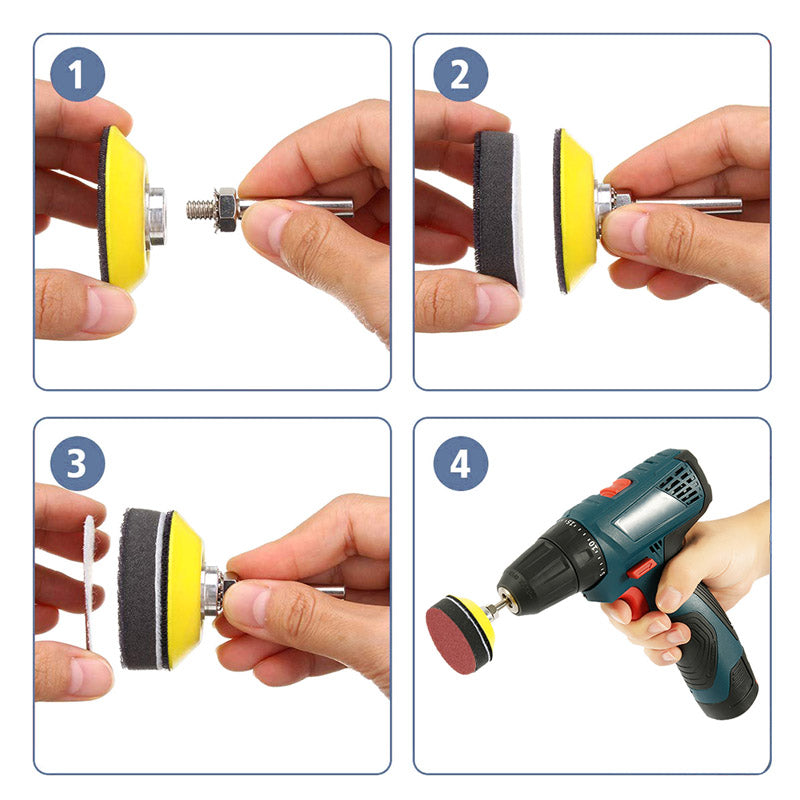 1

2

3

4