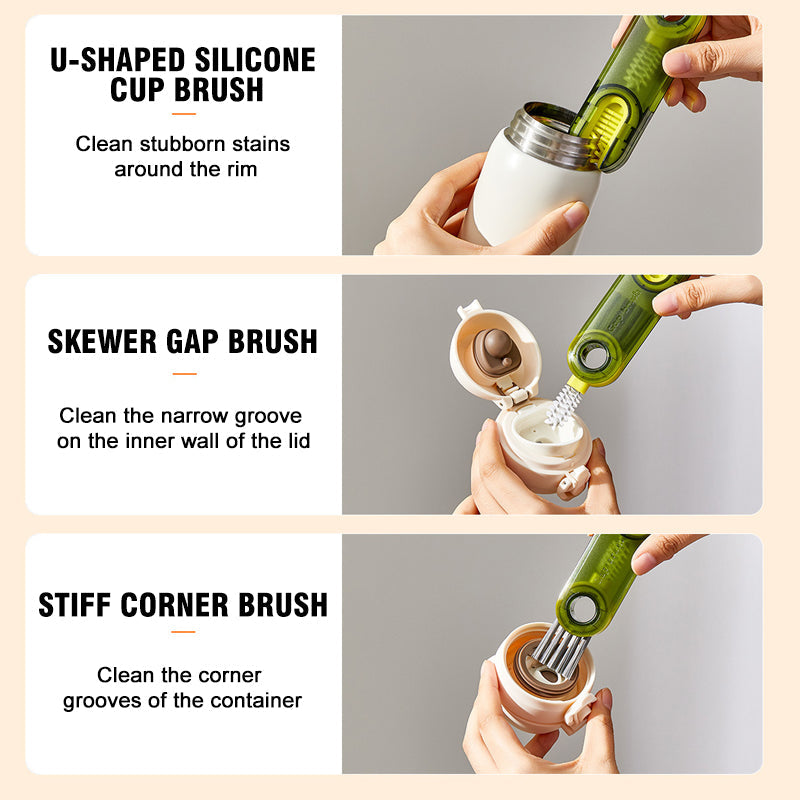 U-SHAPED SILICONE CUP BRUSH

Clean stubborn stains around the rim

SKEWER GAP BRUSH

Clean the narrow groove on the inner wall of the lid

STIFF CORNER BRUSH

Clean the corner grooves of the container