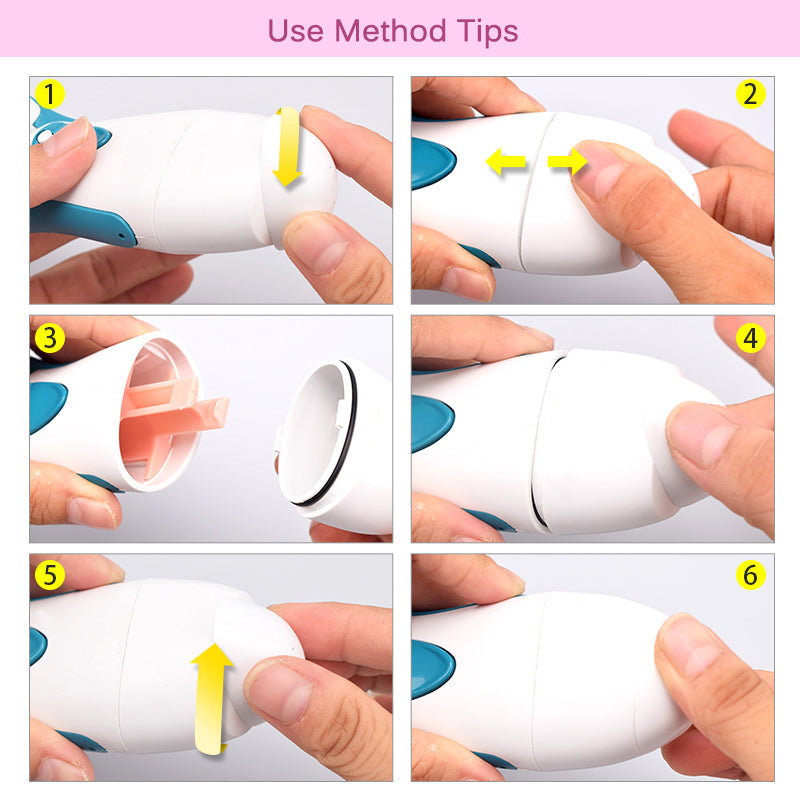 Use Method Tips

1

2

3

4

5

6