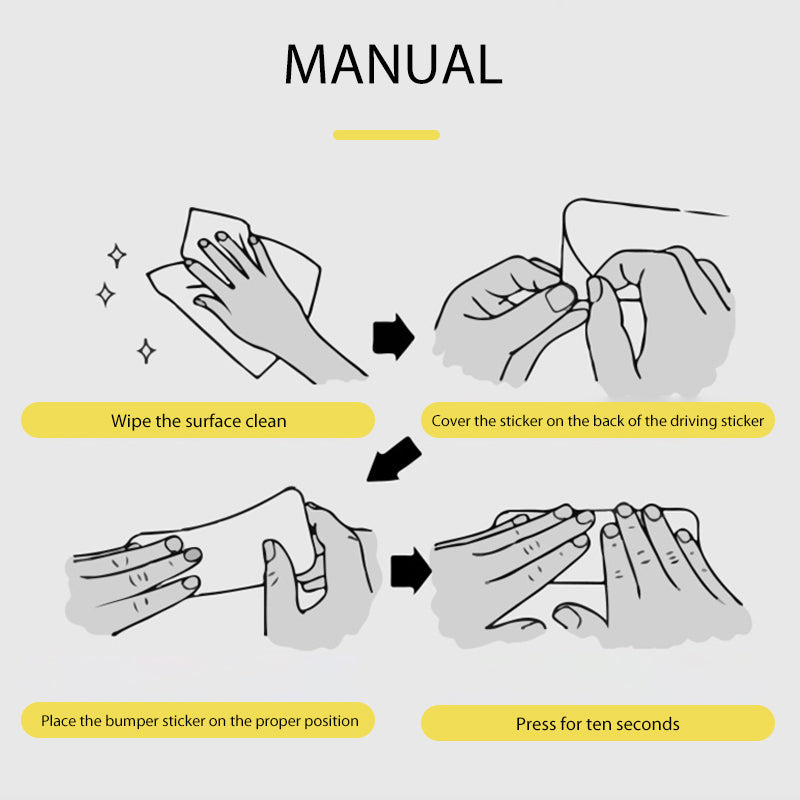 MANUAL

Wipe the surface clean

Cover the sticker on the back of the driving sticker

Place the bumper sticker on the proper position

Press for ten seconds