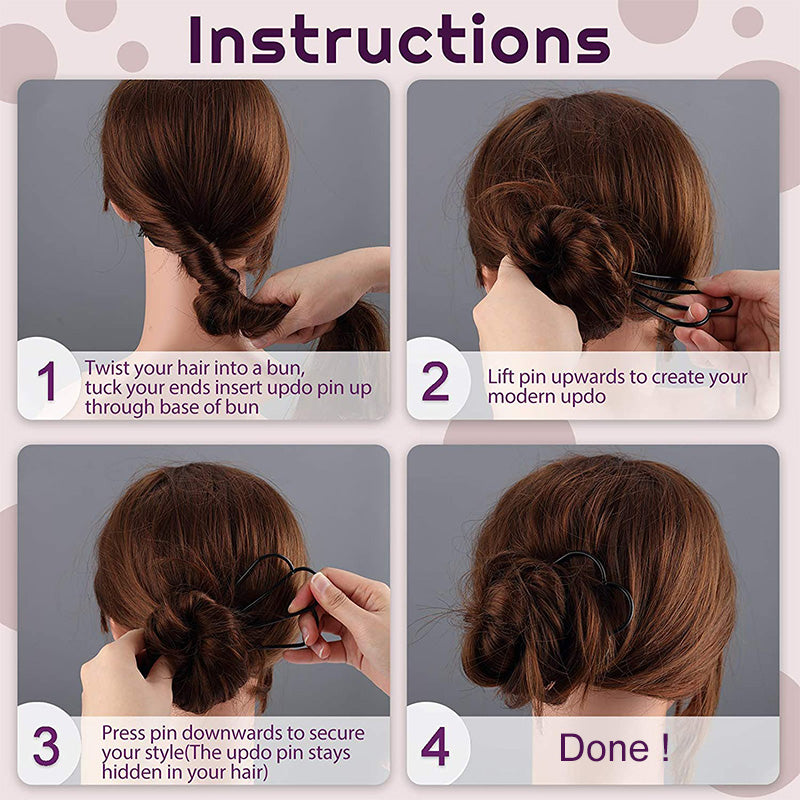 Instructions

1 Twist your hair into a bun, tuck your ends insert updo pin up through base of bun

2 Lift pin upwards to create your modern updo

3 Press pin downwards to secure your style(The updo pin stays hidden in your hair)

4 Done !