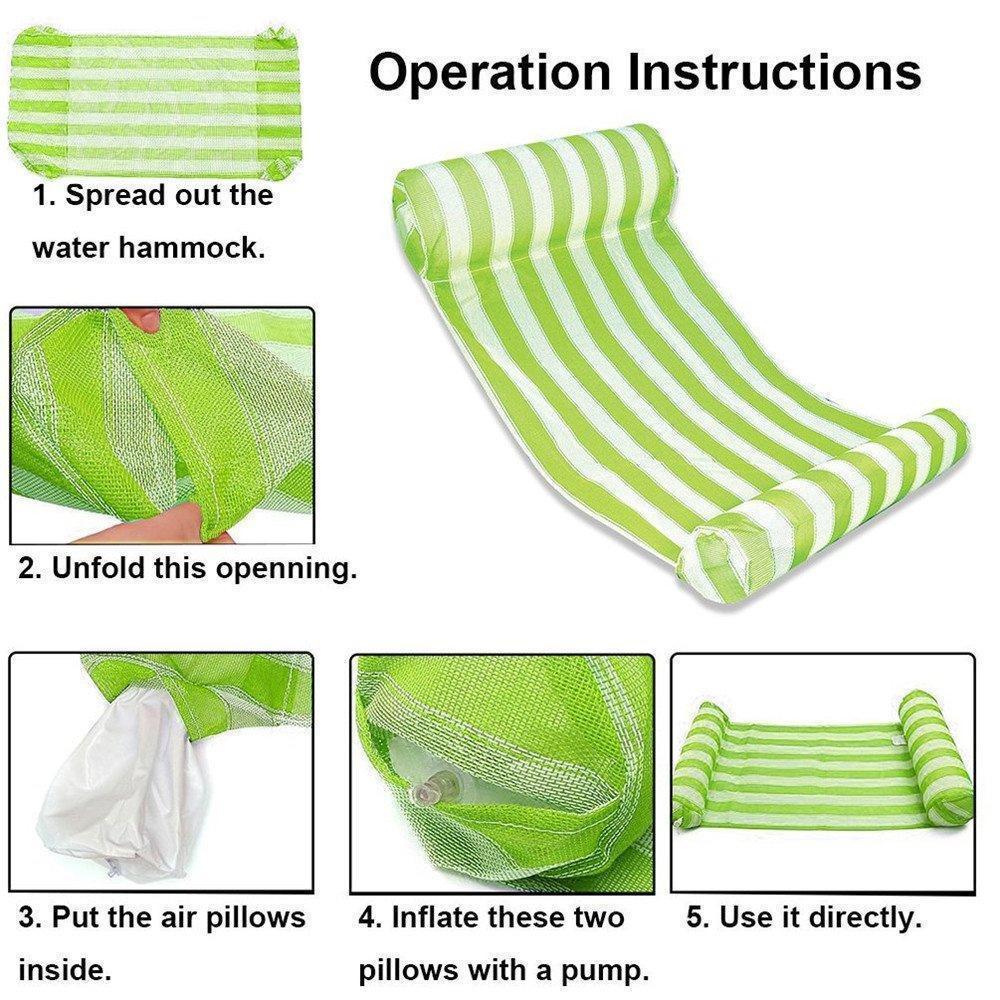 Operation Instructions

1. Spread out the water hammock.

2. Unfold this openning.

3. Put the air pillows inside.

4. Inflate these two pillows with a pump.

5. Use it directly.