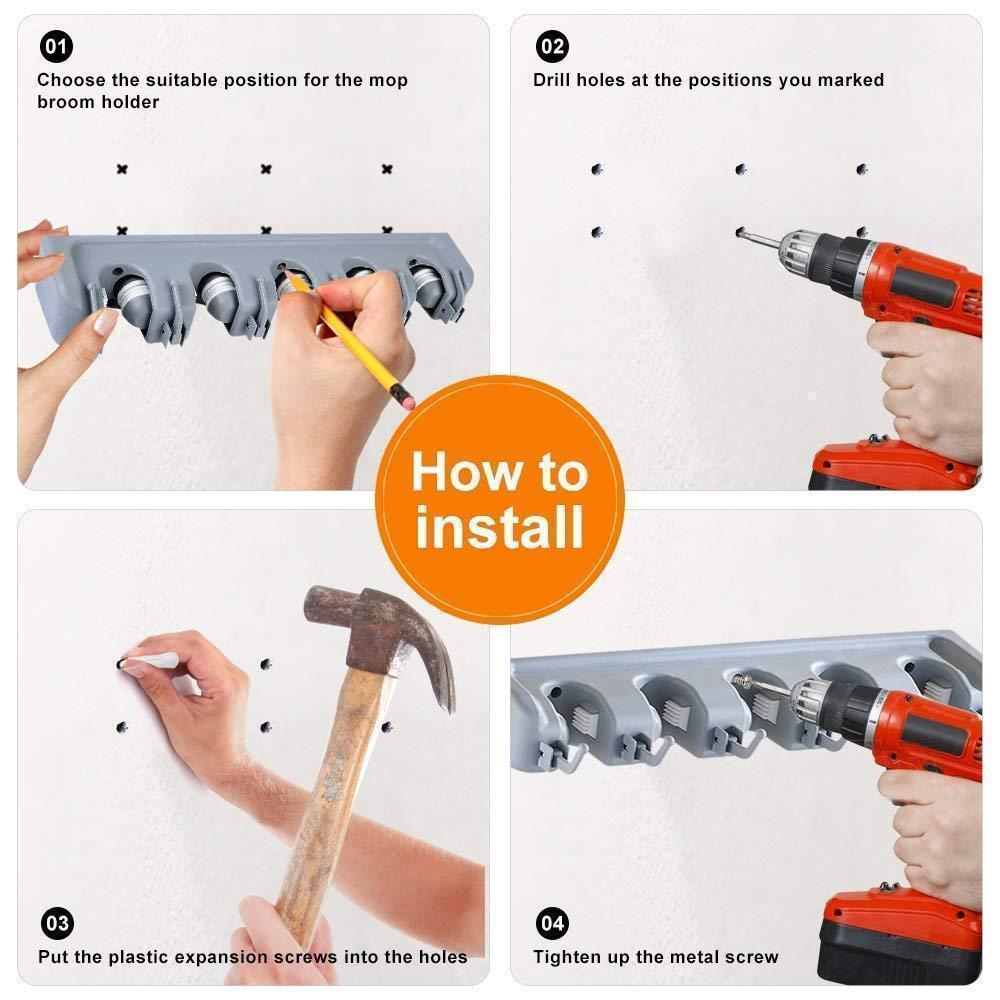 01
Choose the suitable position for the mop broom holder

02
Drill holes at the positions you marked

How to install

03
Put the plastic expansion screws into the holes

04
Tighten up the metal screw