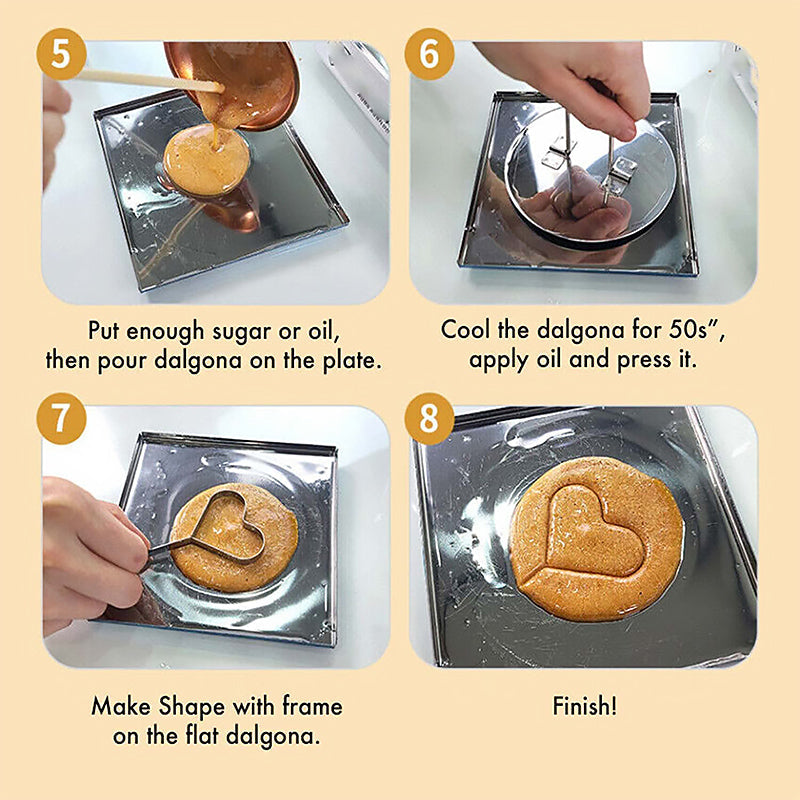 5

Put enough sugar or oil, then pour dalgona on the plate.

6

Cool the dalgona for 50s", apply oil and press it.

7

Make Shape with frame on the flat dalgona.

8

Finish!