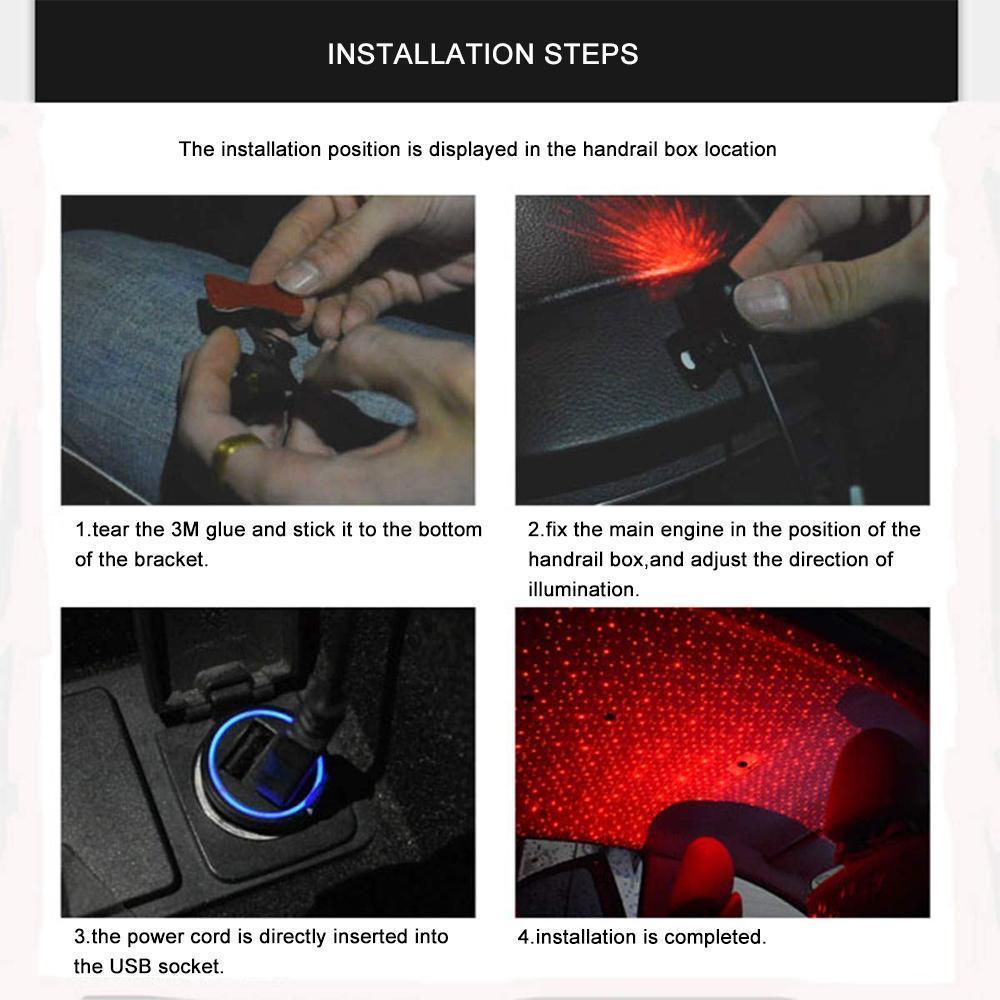 INSTALLATION STEPS

The installation position is displayed in the handrail box location

1.tear the 3M glue and stick it to the bottom of the bracket.

2.fix the main engine in the position of the handrail box,and adjust the direction of illumination.

3.the power cord is directly inserted into the USB socket.

4.installation is completed.