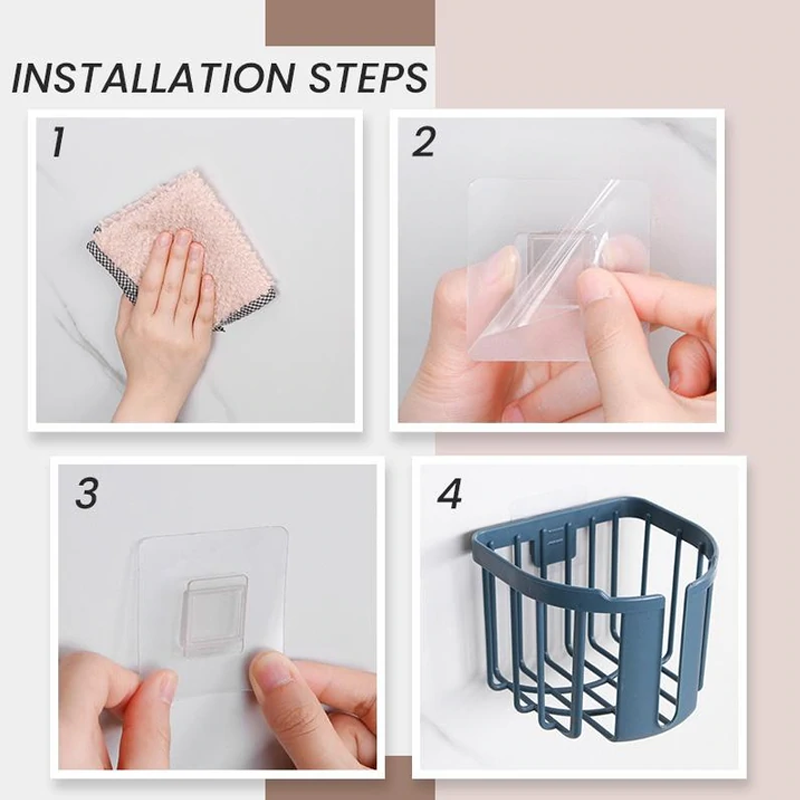 INSTALLATION STEPS

1

2

3

4