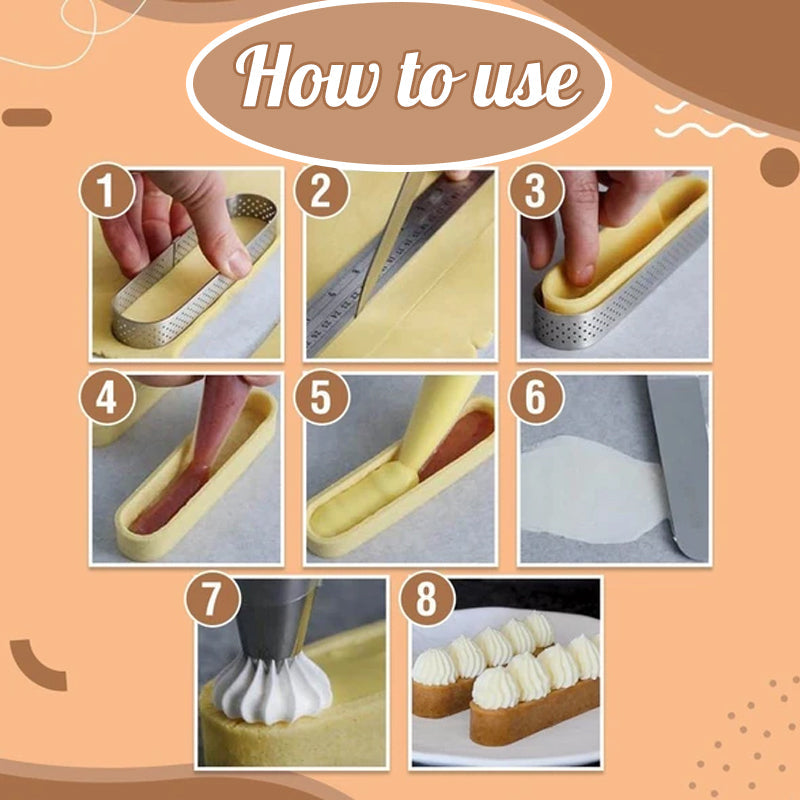 How to use

1

2

3

4

5

6

7

8