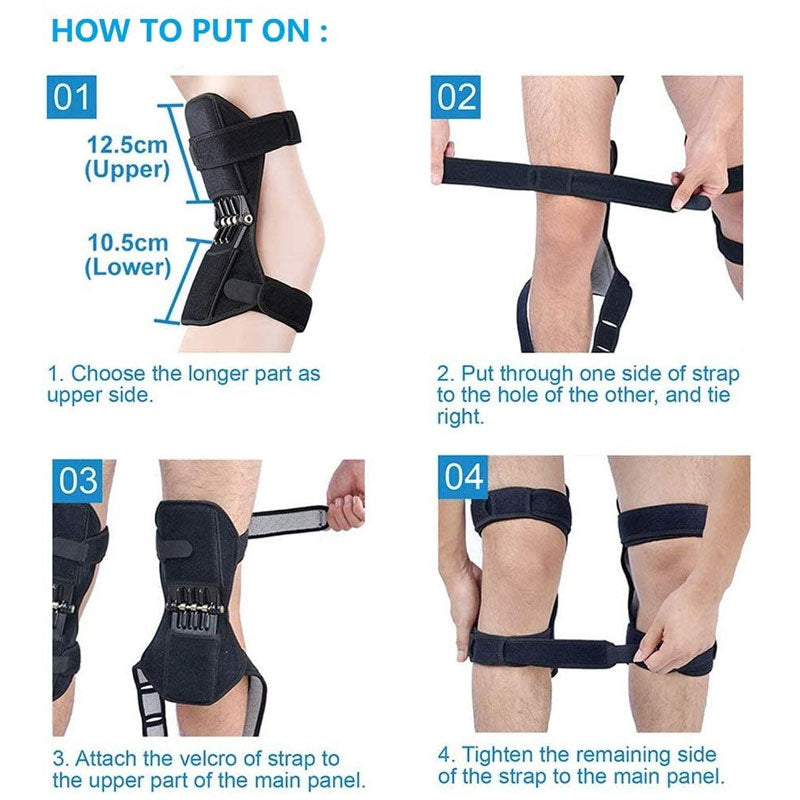 HOW TO PUT ON :

01

12.5cm (Upper)

10.5cm (Lower)

1. Choose the longer part as upper side.

02

2. Put through one side of strap to the hole of the other, and tie right.

03

3. Attach the velcro of strap to the upper part of the main panel.

04

4. Tighten the remaining side of the strap to the main panel.