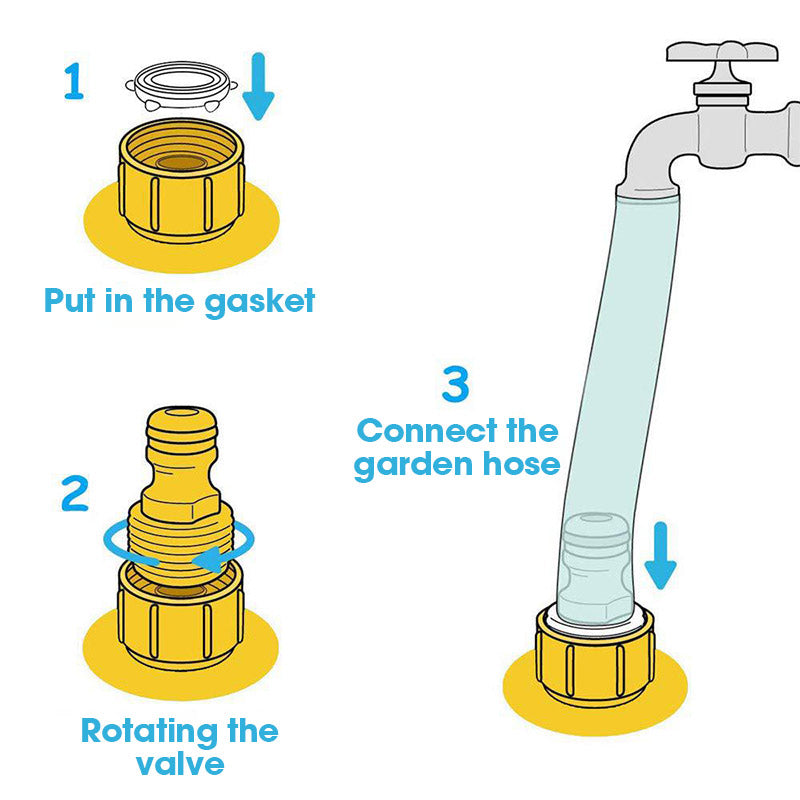 1

Put in the gasket

2

Rotating the valve

3

Connect the garden hose