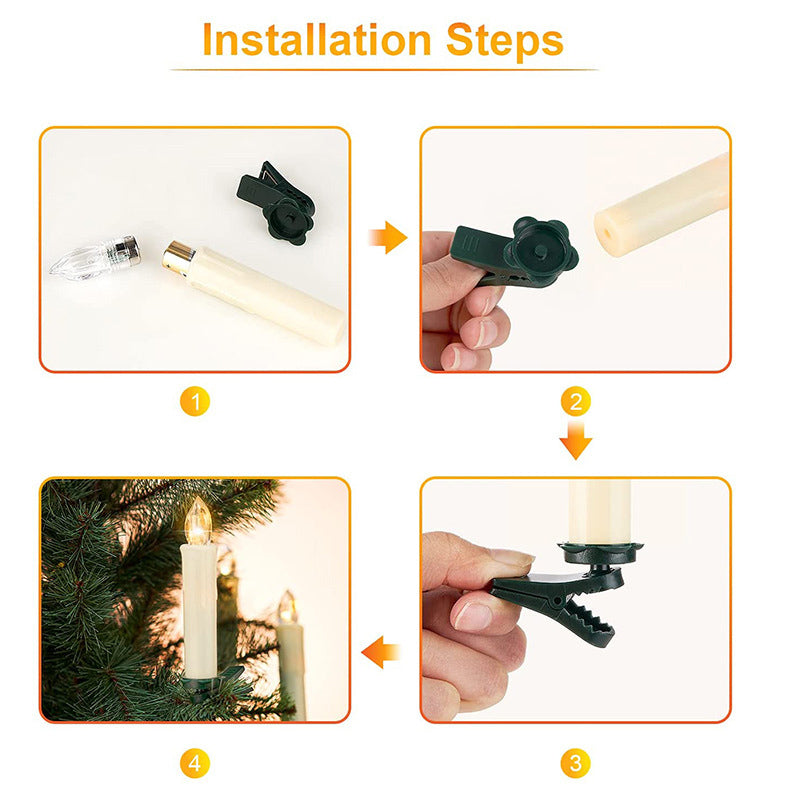 Installation Steps

1

2

3

4