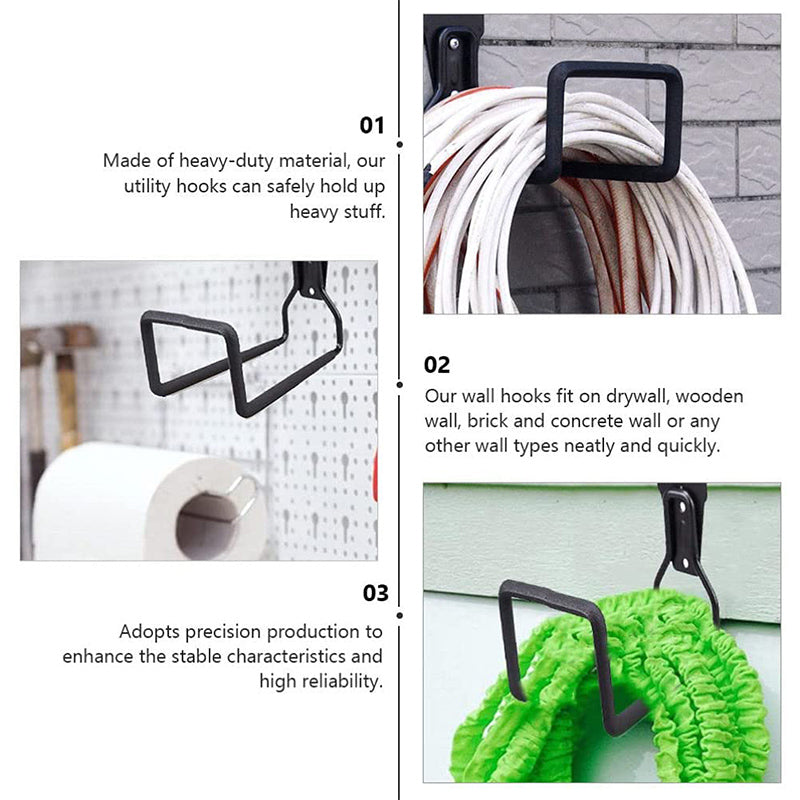 01

Made of heavy-duty material, our utility hooks can safely hold up heavy stuff.

02

Our wall hooks fit on drywall, wooden wall, brick and concrete wall or any other wall types neatly and quickly.

03

Adopts precision production to enhance the stable characteristics and high reliability.