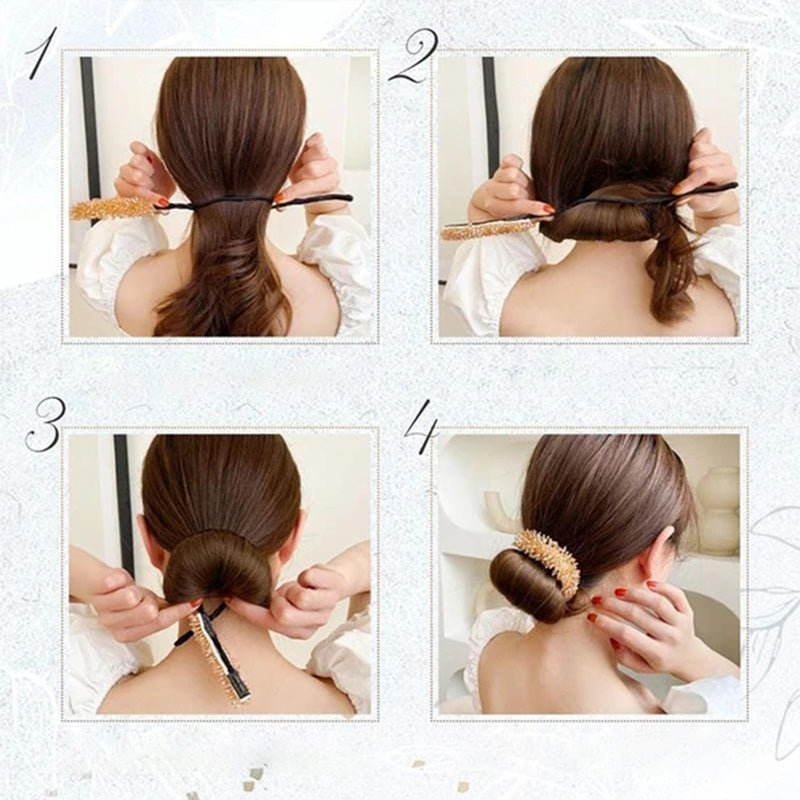 1

2

3

4