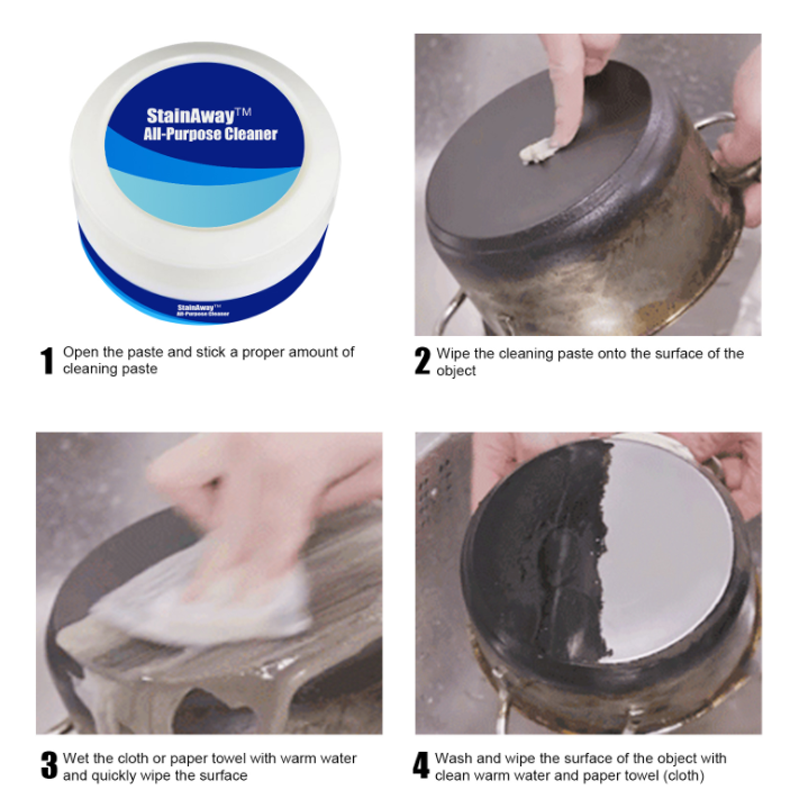 StainAway™
All-Purpose Cleaner

StainAway™
All-Purpose Cleaner

1 Open the paste and stick a proper amount of cleaning paste

2 Wipe the cleaning paste onto the surface of the object

3 Wet the cloth or paper towel with warm water and quickly wipe the surface

4 Wash and wipe the surface of the object with clean warm water and paper towel (cloth)