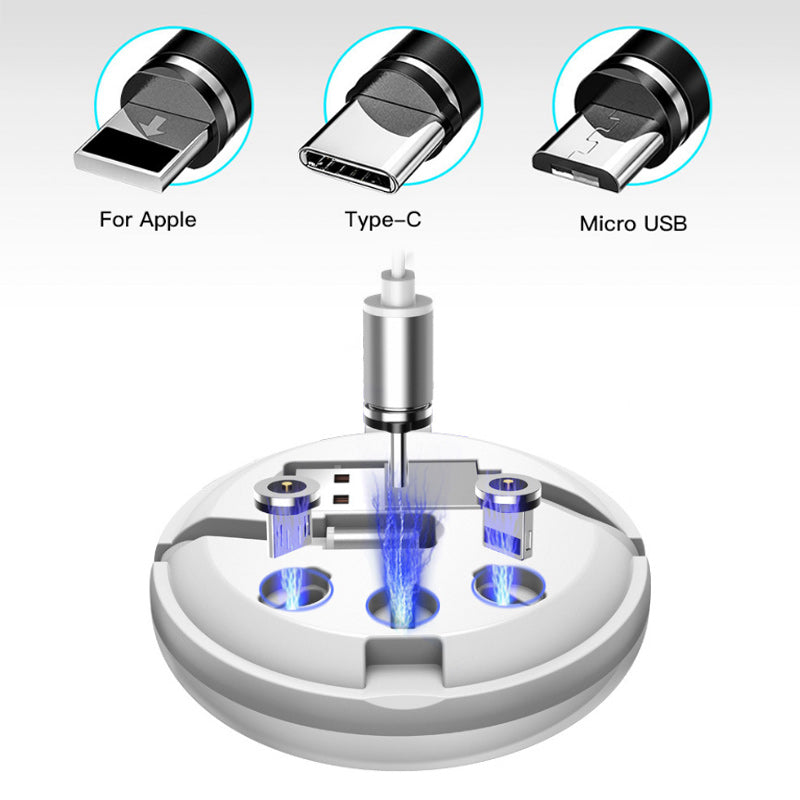 For Apple

Type-C

Micro USB