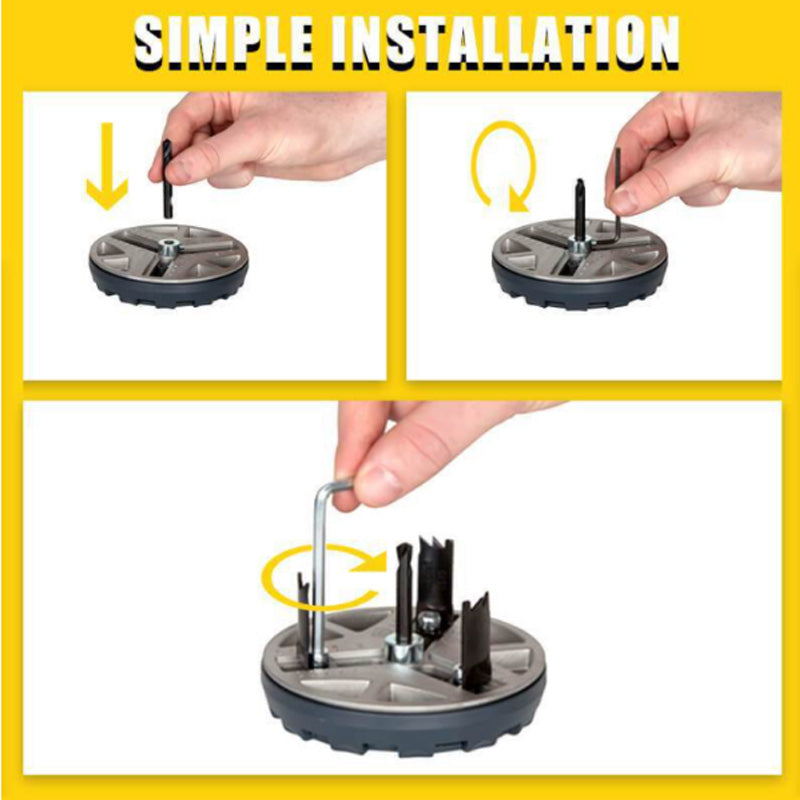 SIMPLE INSTALLATION