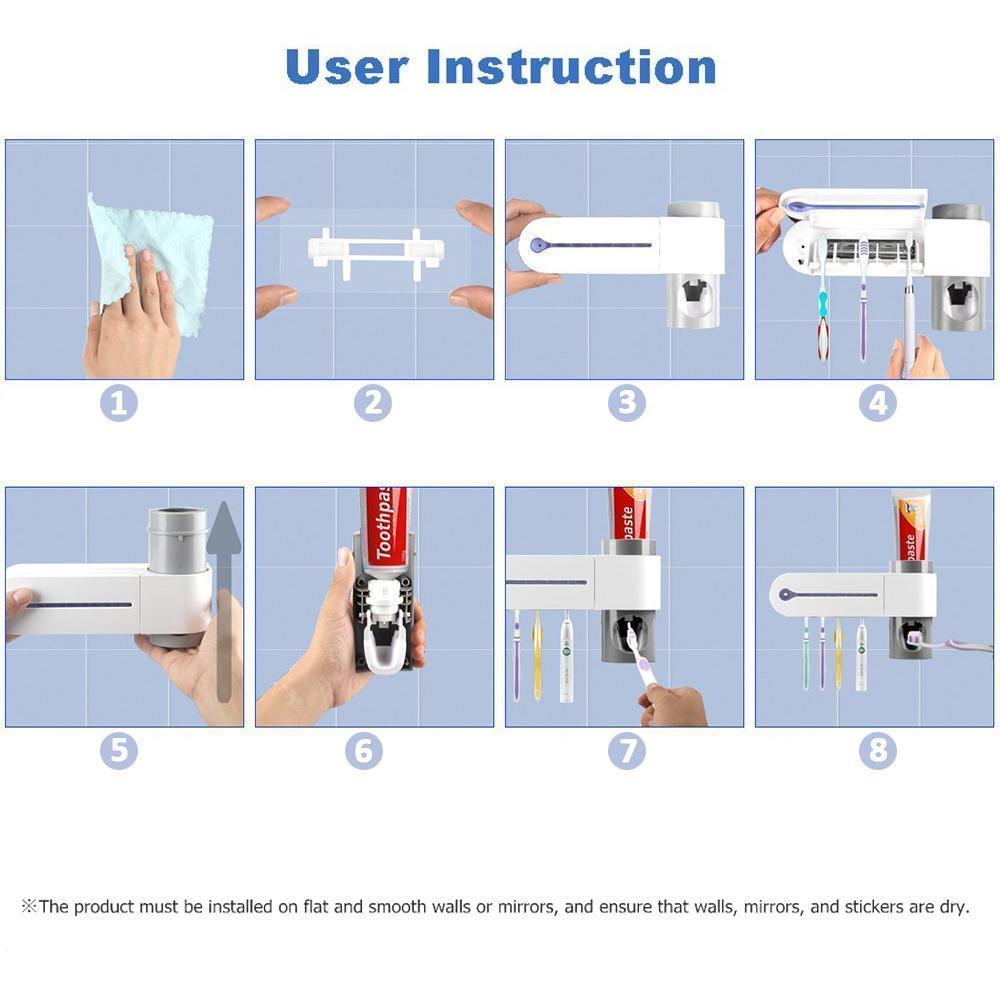 User Instruction

1

2

3

4

Toothpas

paste

paste

5

6

7

8

※The product must be installed on flat and smooth walls or mirrors, and ensure that walls, mirrors, and stickers are dry.