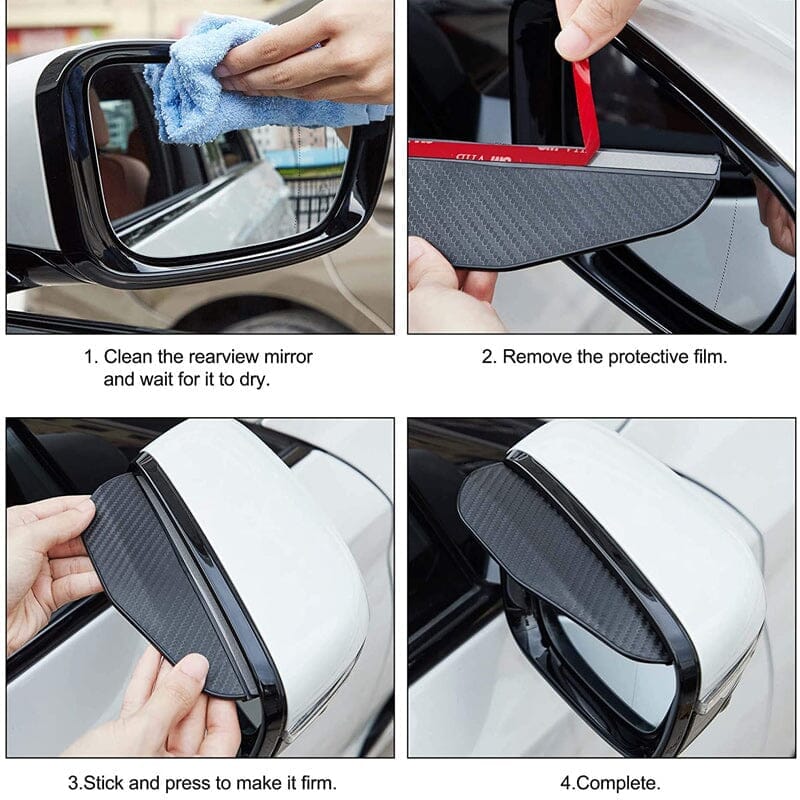 1. Clean the rearview mirror and wait for it to dry.

2. Remove the protective film.

3.Stick and press to make it firm.

4.Complete.