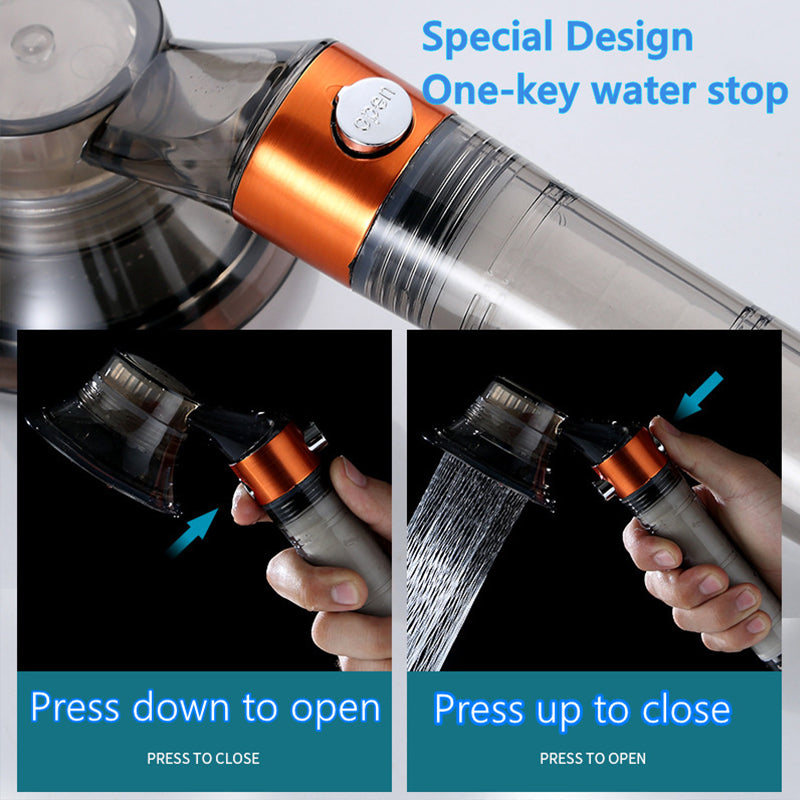 Special Design
One-key water stop

open

Press down to open

PRESS TO CLOSE

Press up to close

PRESS TO OPEN