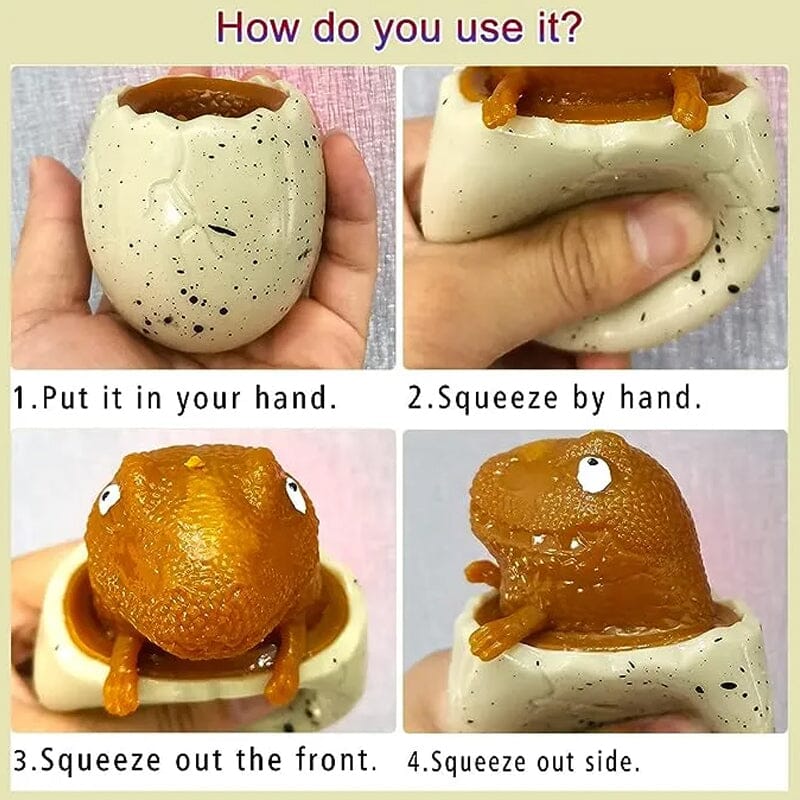 How do you use it?

1.Put it in your hand.

2.Squeeze by hand.

3.Squeeze out the front.

4.Squeeze out side.