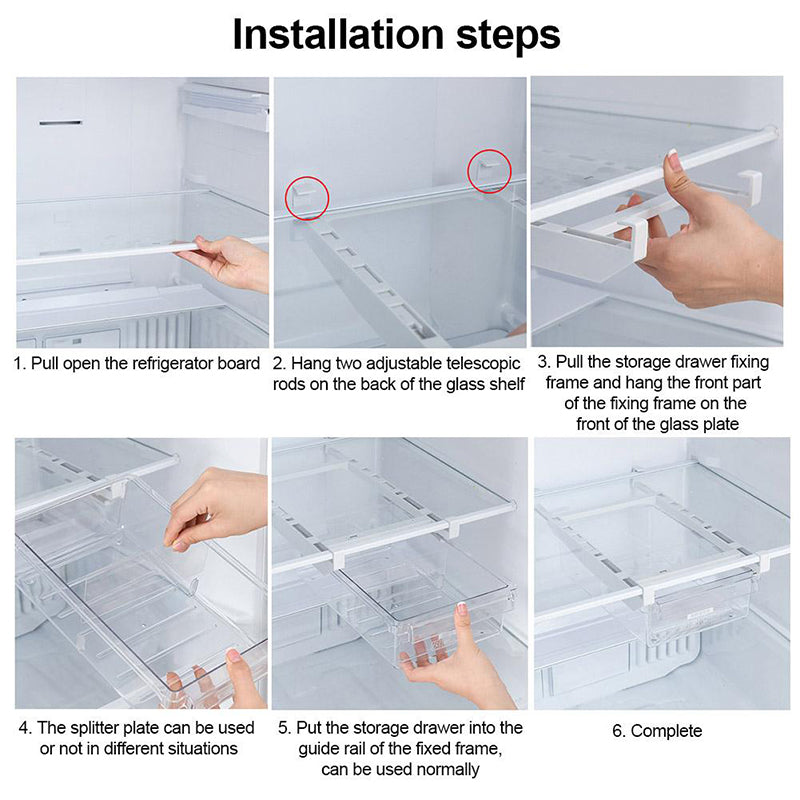 Installation steps

1. Pull open the refrigerator board

2. Hang two adjustable telescopic rods on the back of the glass shelf

3. Pull the storage drawer fixing frame and hang the front part of the fixing frame on the front of the glass plate

4. The splitter plate can be used or not in different situations

5. Put the storage drawer into the guide rail of the fixed frame, can be used normally

6. Complete