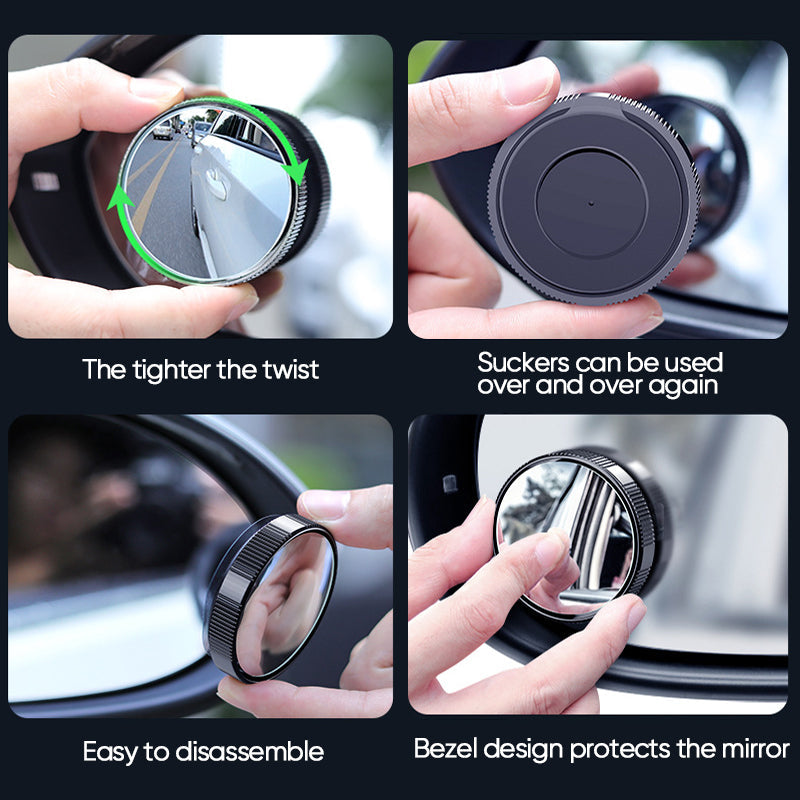 The tighter the twist

Suckers can be used over and over again

Easy to disassemble

Bezel design protects the mirror