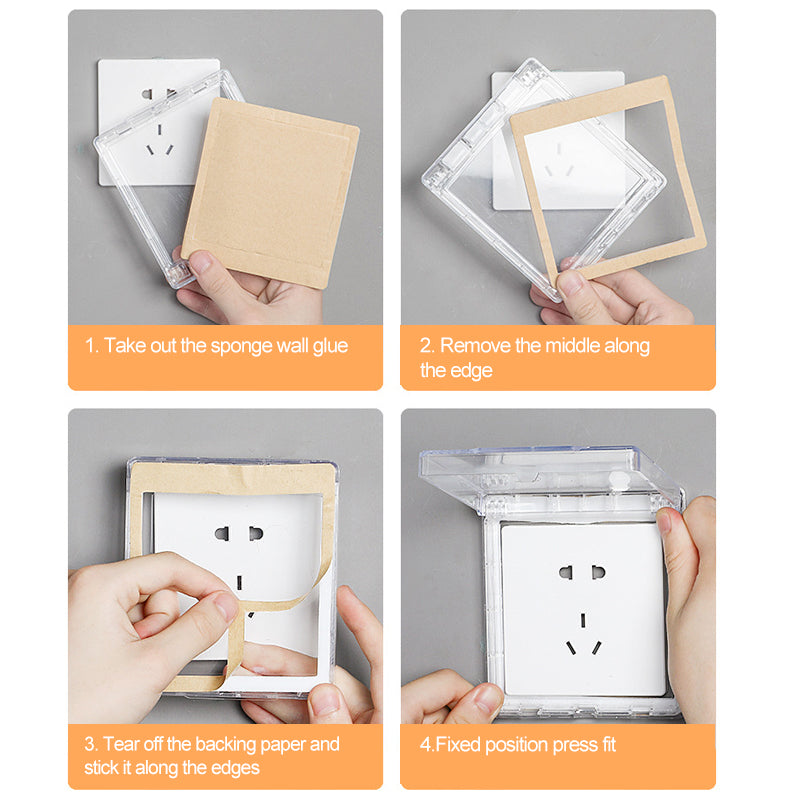 1. Take out the sponge wall glue

2. Remove the middle along the edge

3. Tear off the backing paper and stick it along the edges

4.Fixed position press fit