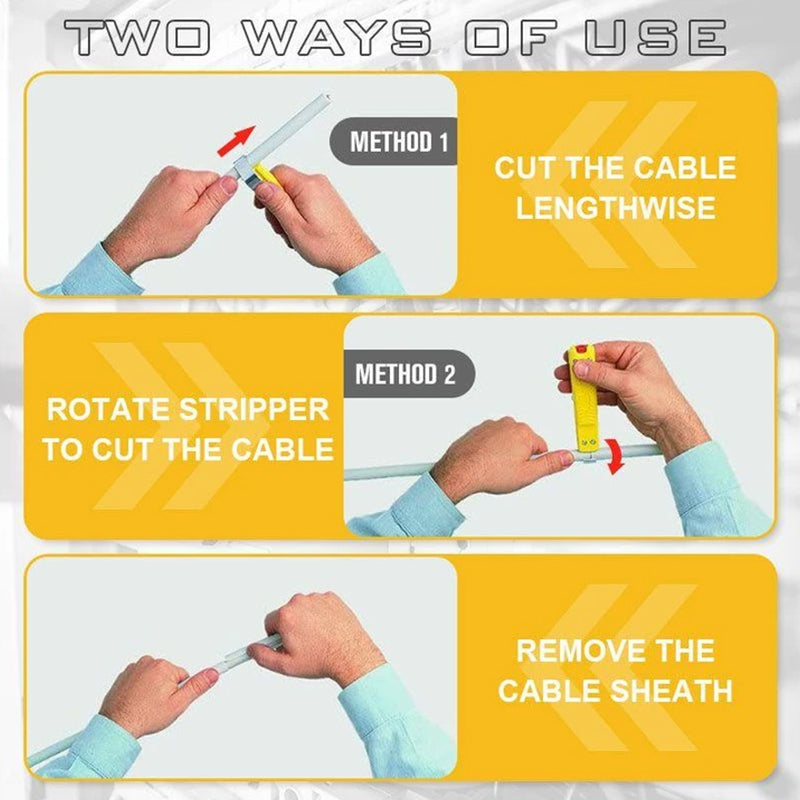 TWO WAYS OF USE

METHOD 1

CUT THE CABLE LENGTHWISE

METHOD 2

ROTATE STRIPPER TO CUT THE CABLE

REMOVE THE CABLE SHEATH